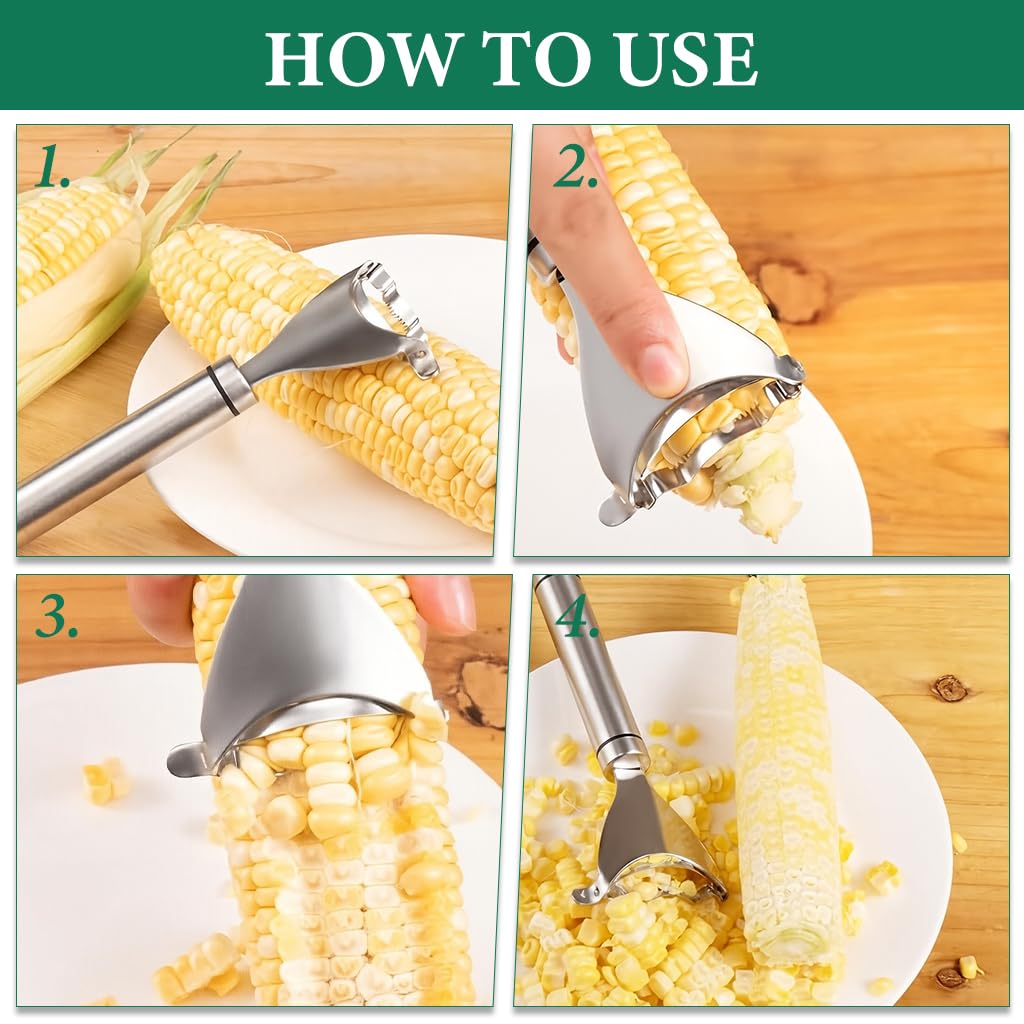 HOW TO USE

1.

2.

3.

4.