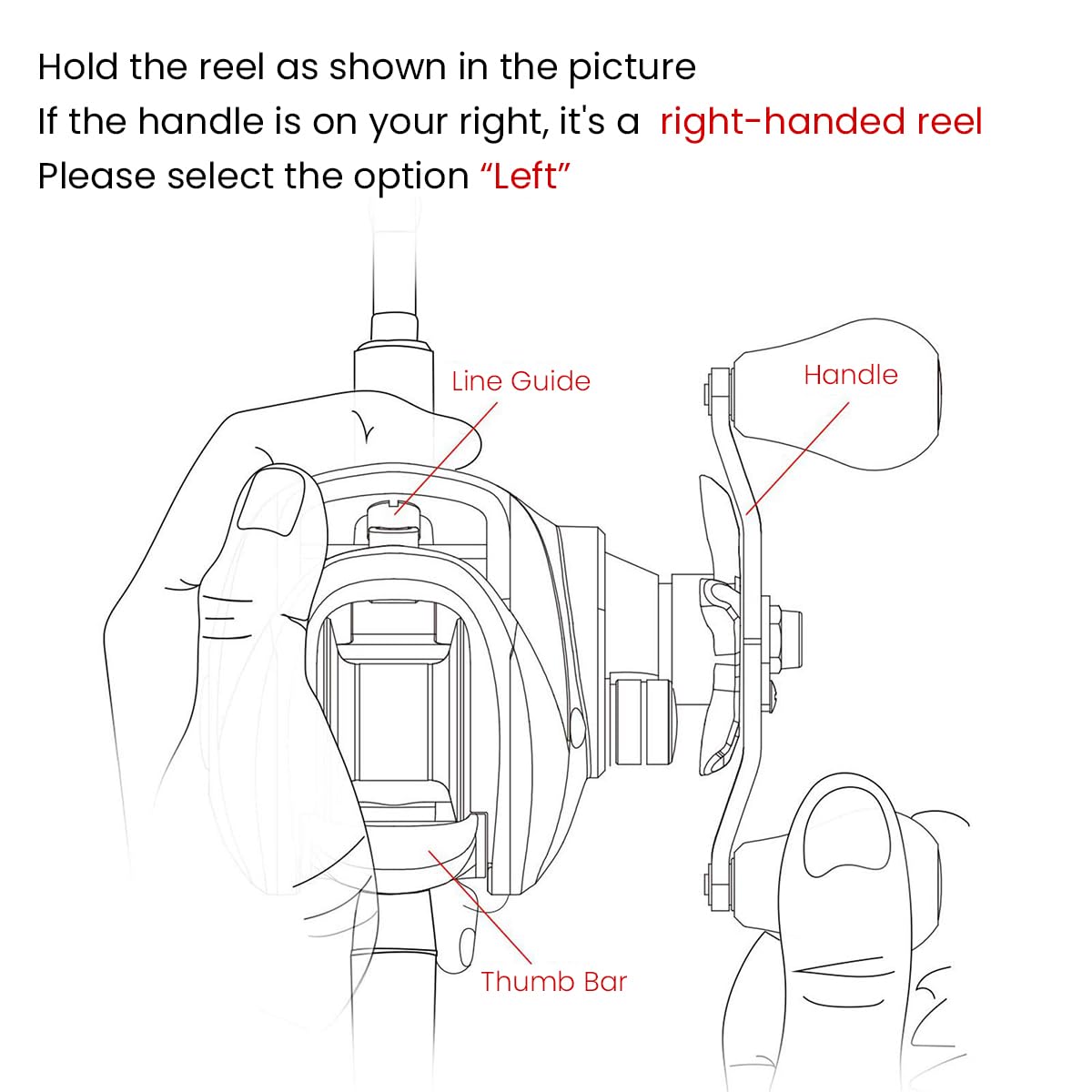 Hold the reel as shown in the picture
If the handle is on your right, it's a right-handed reel
Please select the option “Left”

Line Guide

Handle

Thumb Bar