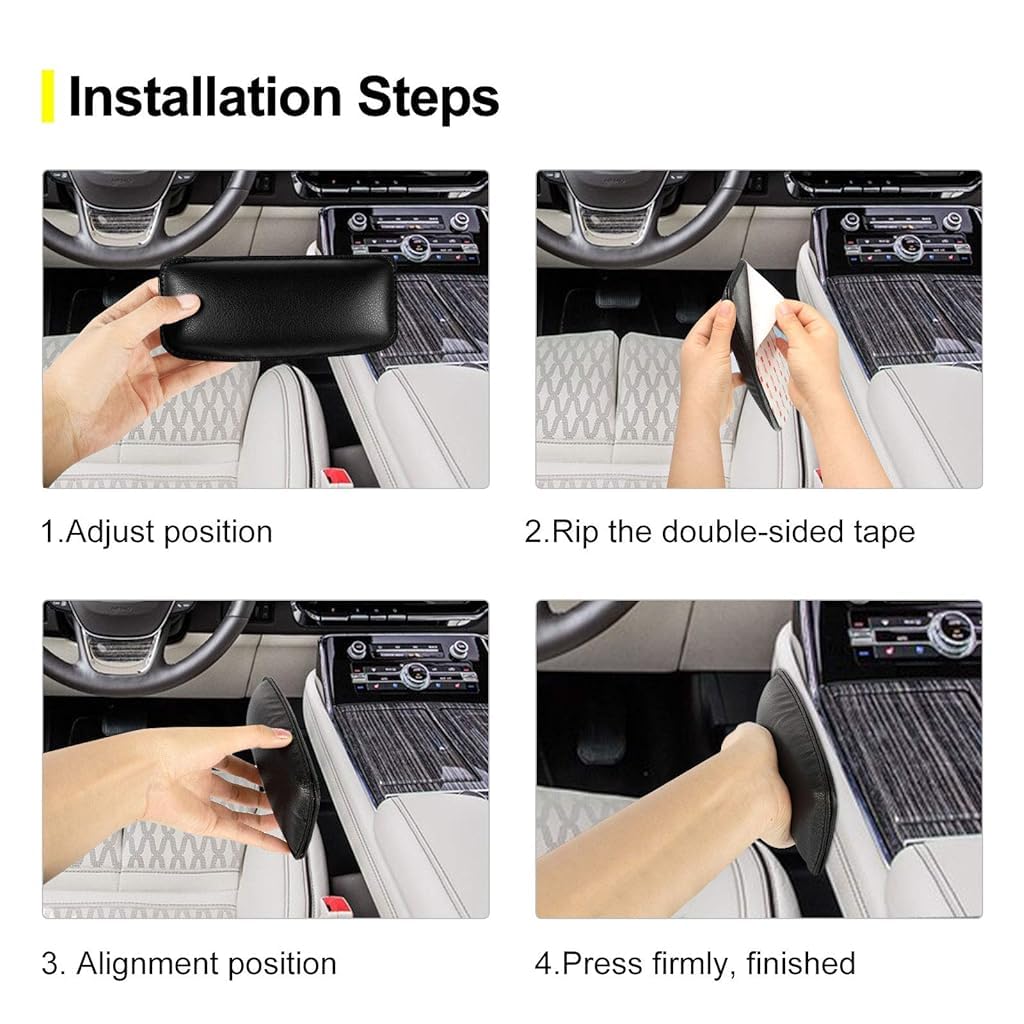 Installation Steps

1.Adjust position

2.Rip the double-sided tape

3. Alignment position

4.Press firmly, finished