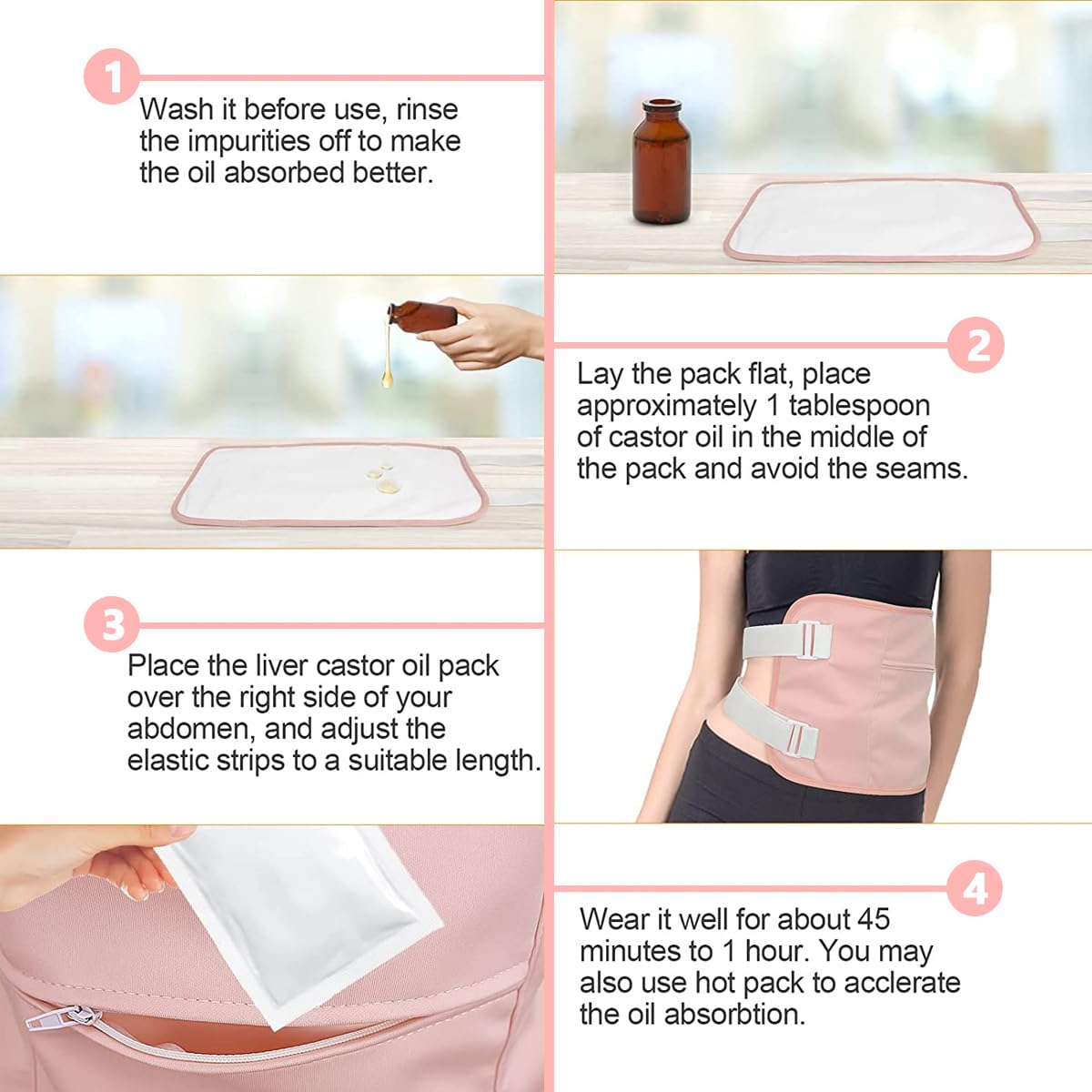 1
Wash it before use, rinse the impurities off to make the oil absorbed better.

2
Lay the pack flat, place approximately 1 tablespoon of castor oil in the middle of the pack and avoid the seams.

3
Place the liver castor oil pack over the right side of your abdomen, and adjust the elastic strips to a suitable length.

4
Wear it well for about 45 minutes to 1 hour. You may also use hot pack to acclerate the oil absorbtion.