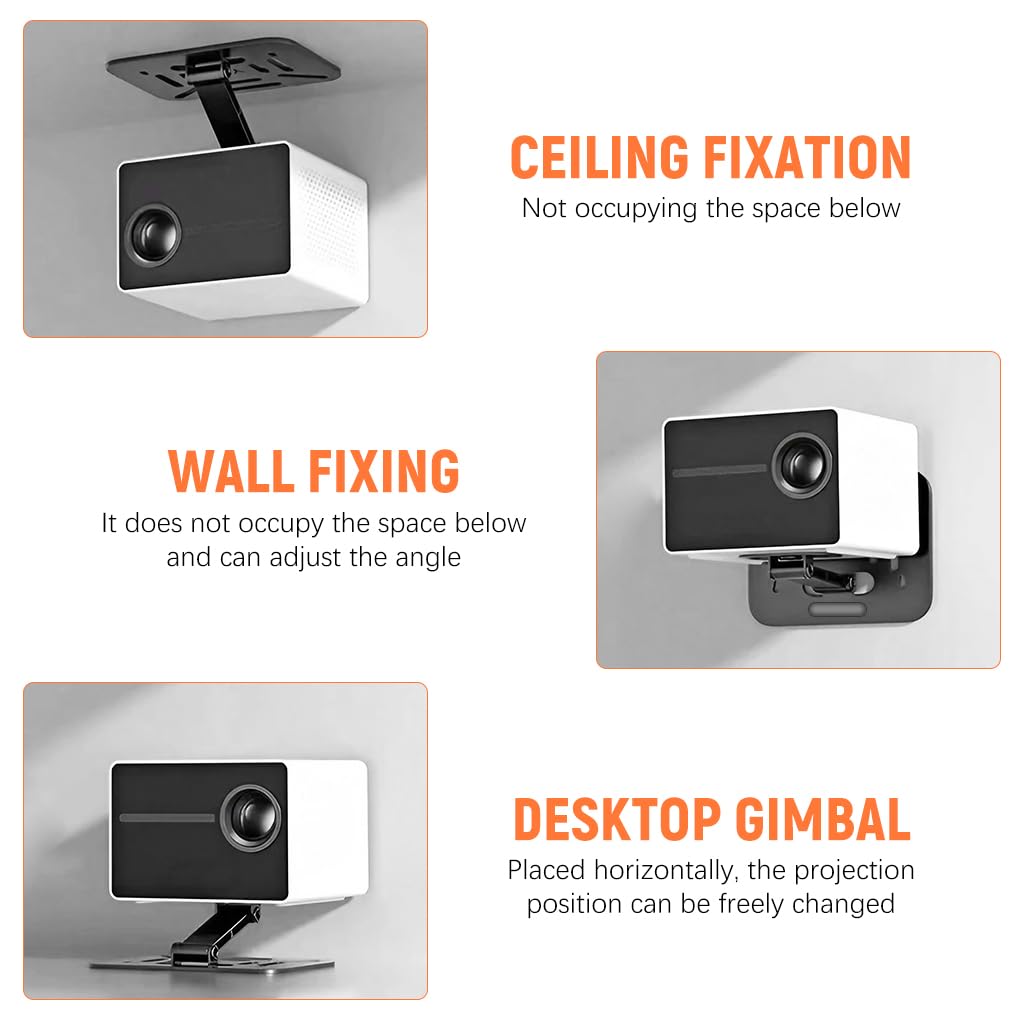 CEILING FIXATION
Not occupying the space below

WALL FIXING
It does not occupy the space below and can adjust the angle

DESKTOP GIMBAL
Placed horizontally, the projection position can be freely changed