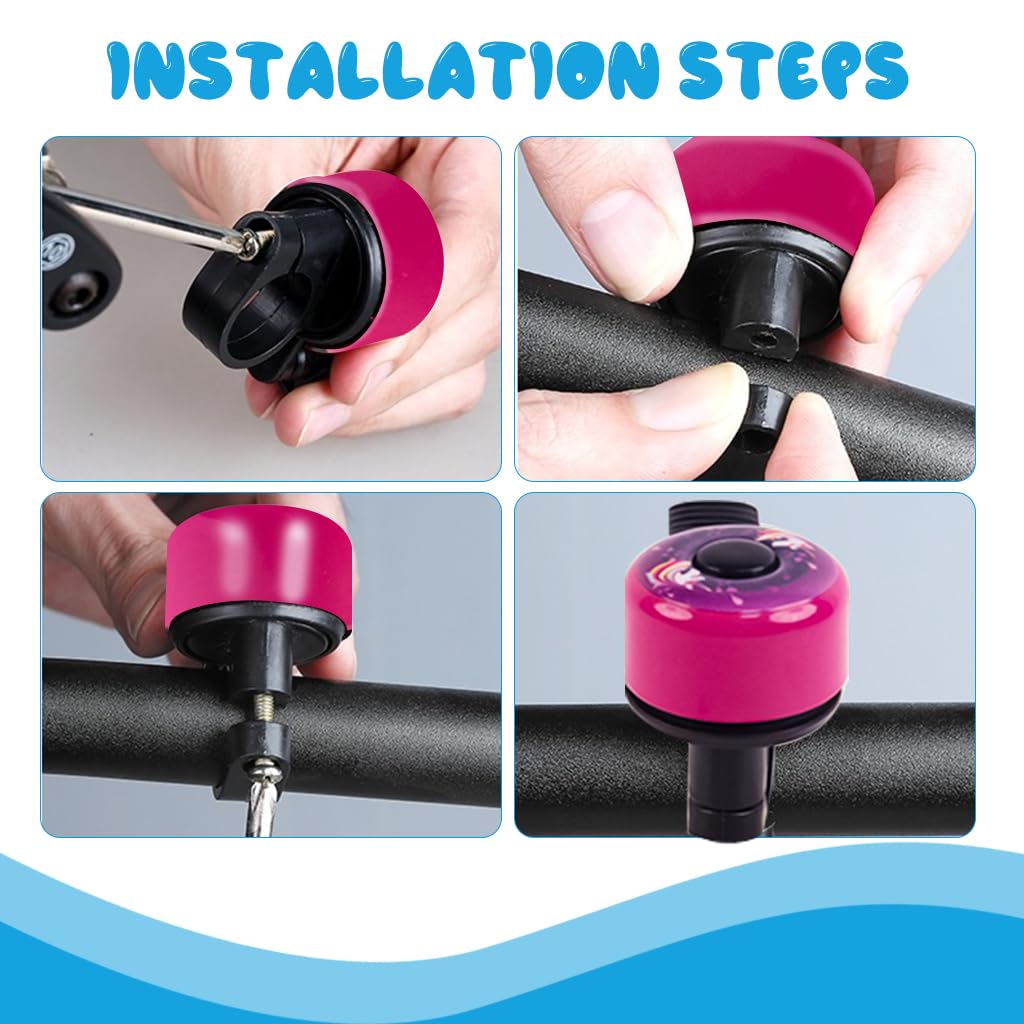 INSTALLATION STEPS