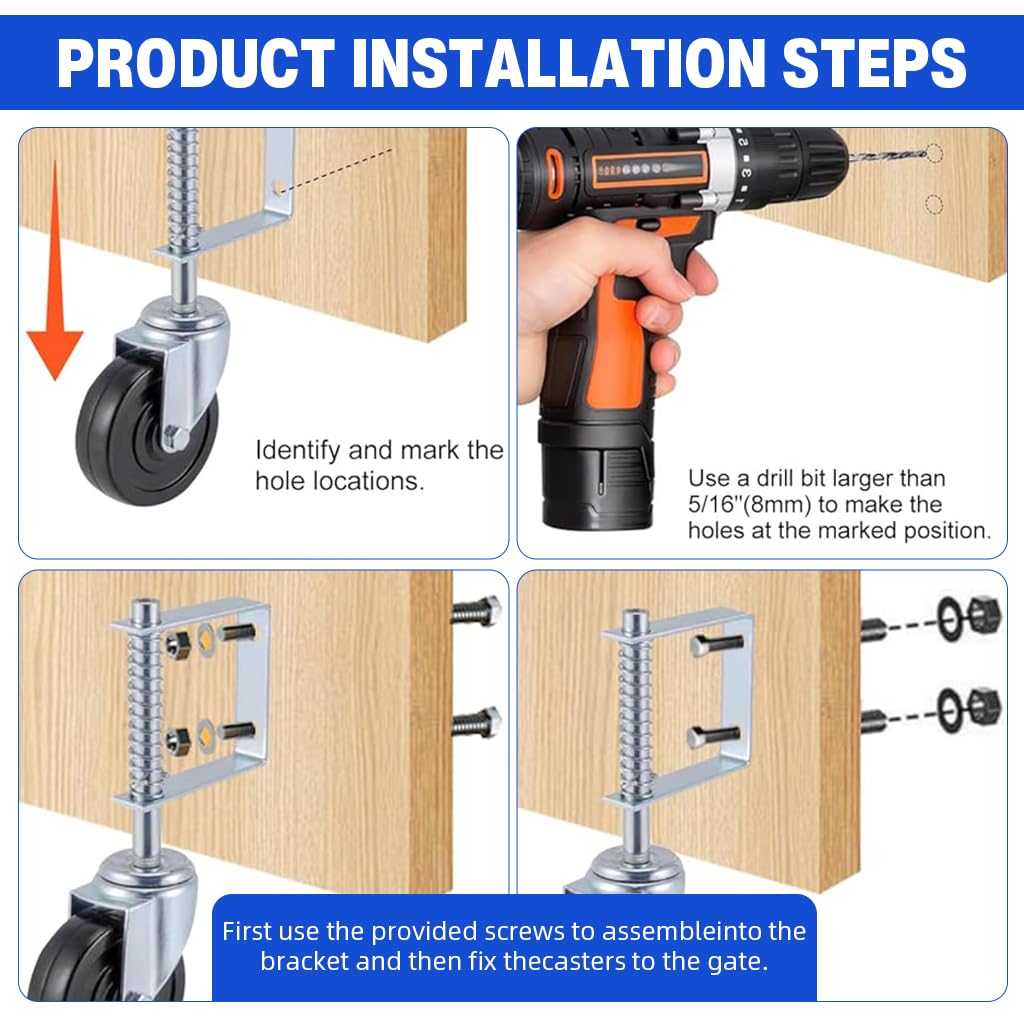 PRODUCT INSTALLATION STEPS

Identify and mark the hole locations.

Use a drill bit larger than 5/16''(8mm) to make the holes at the marked position.

First use the provided screws to assembleinto the bracket and then fix thecasters to the gate.