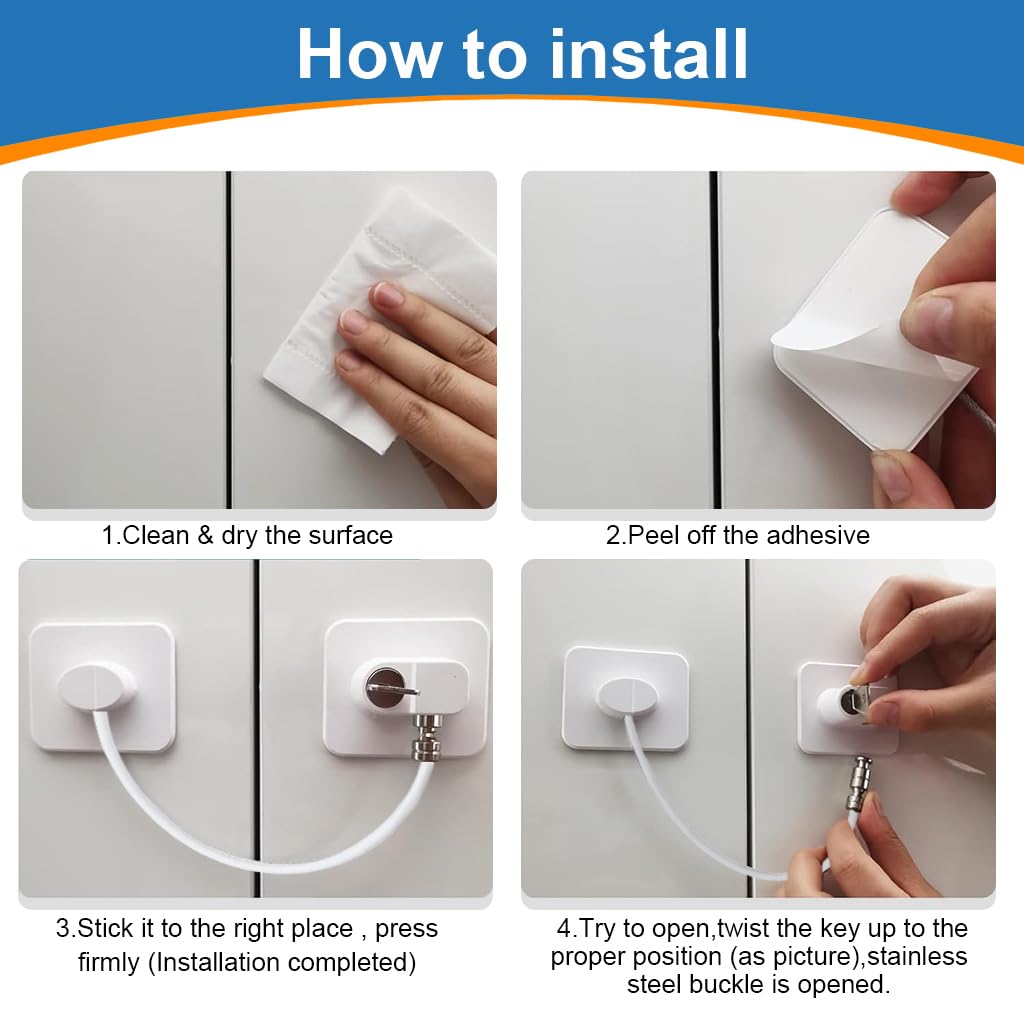 How to install

1.Clean & dry the surface

2.Peel off the adhesive

3.Stick it to the right place , press firmly (Installation completed)

4.Try to open,twist the key up to the proper position (as picture),stainless steel buckle is opened.