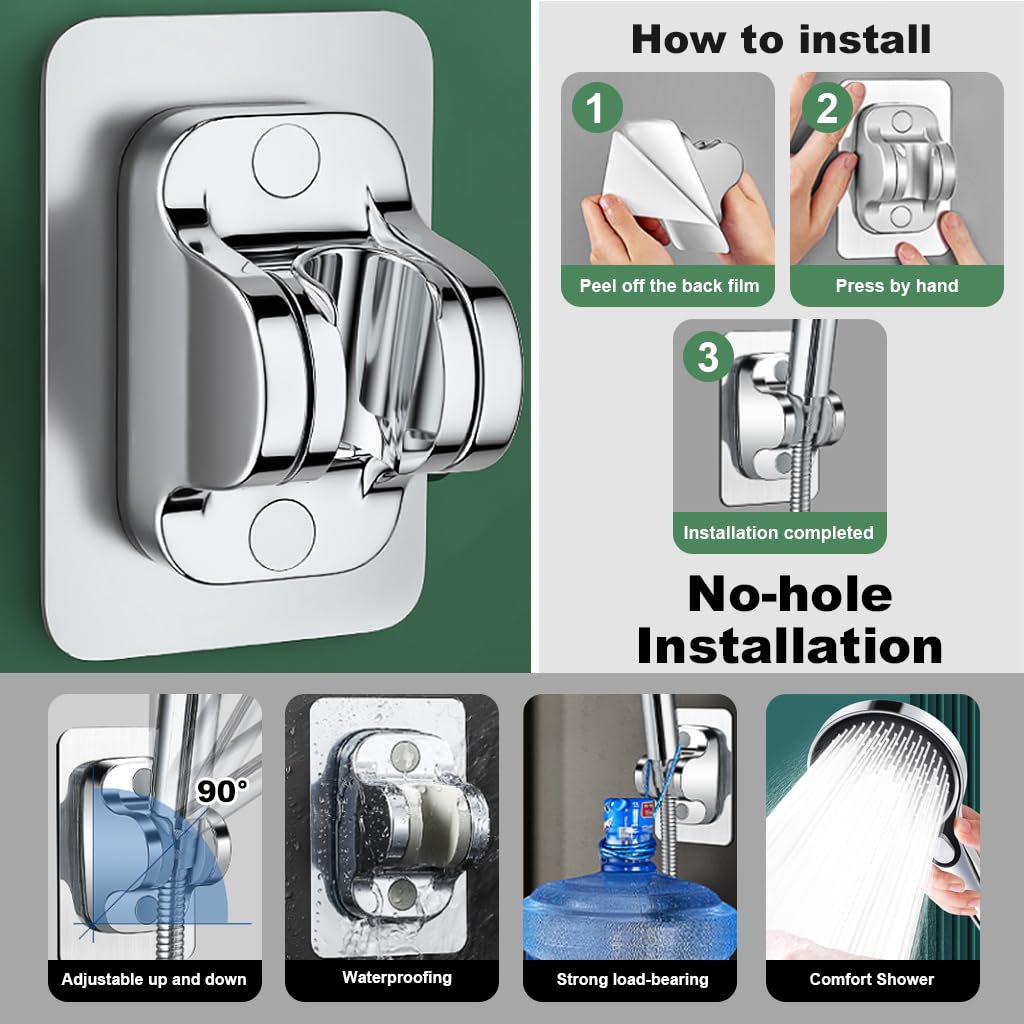 How to install

1
Peel off the back film

2
Press by hand

3
Installation completed

No-hole Installation

90°
Adjustable up and down

Waterproofing

Strong load-bearing

Comfort Shower