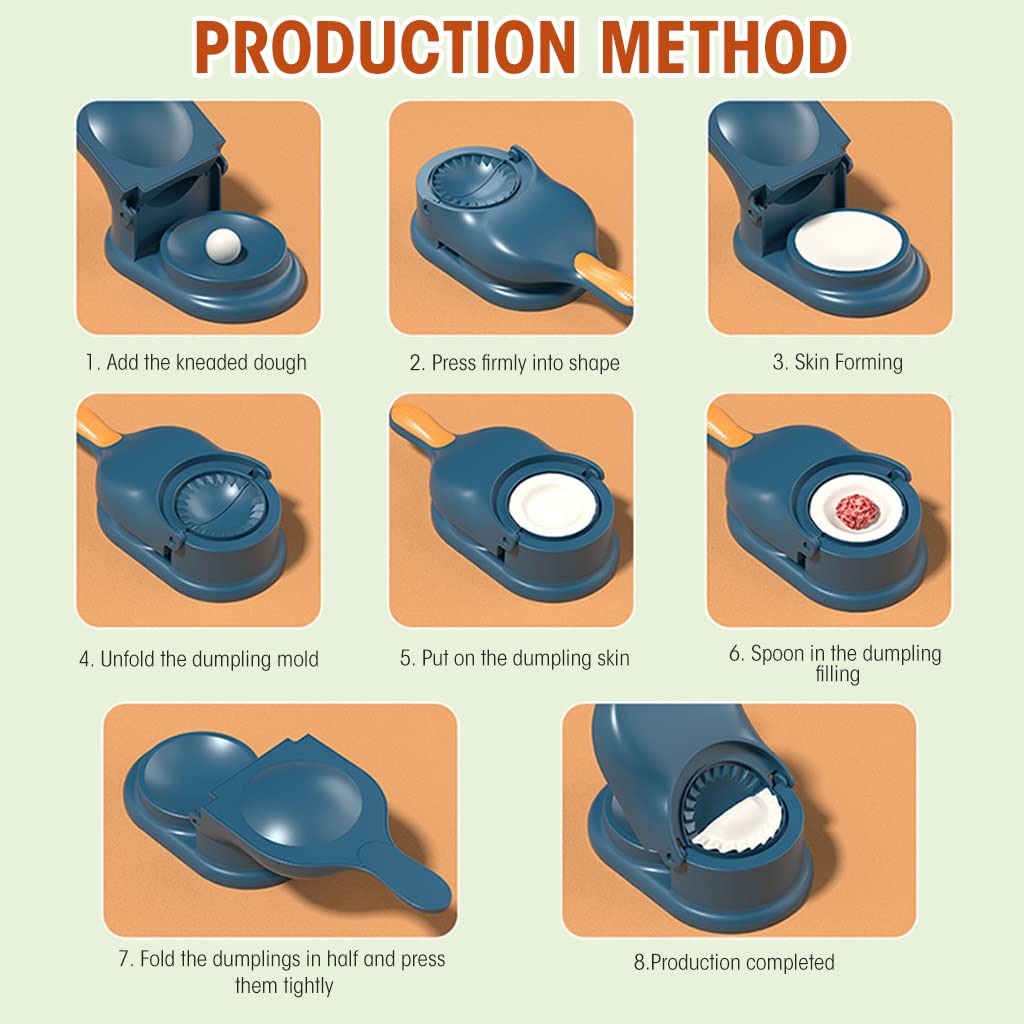 PRODUCTION METHOD

1. Add the kneaded dough

2. Press firmly into shape

3. Skin Forming

4. Unfold the dumpling mold

5. Put on the dumpling skin

6. Spoon in the dumpling filling

7. Fold the dumplings in half and press them tightly

8.Production completed