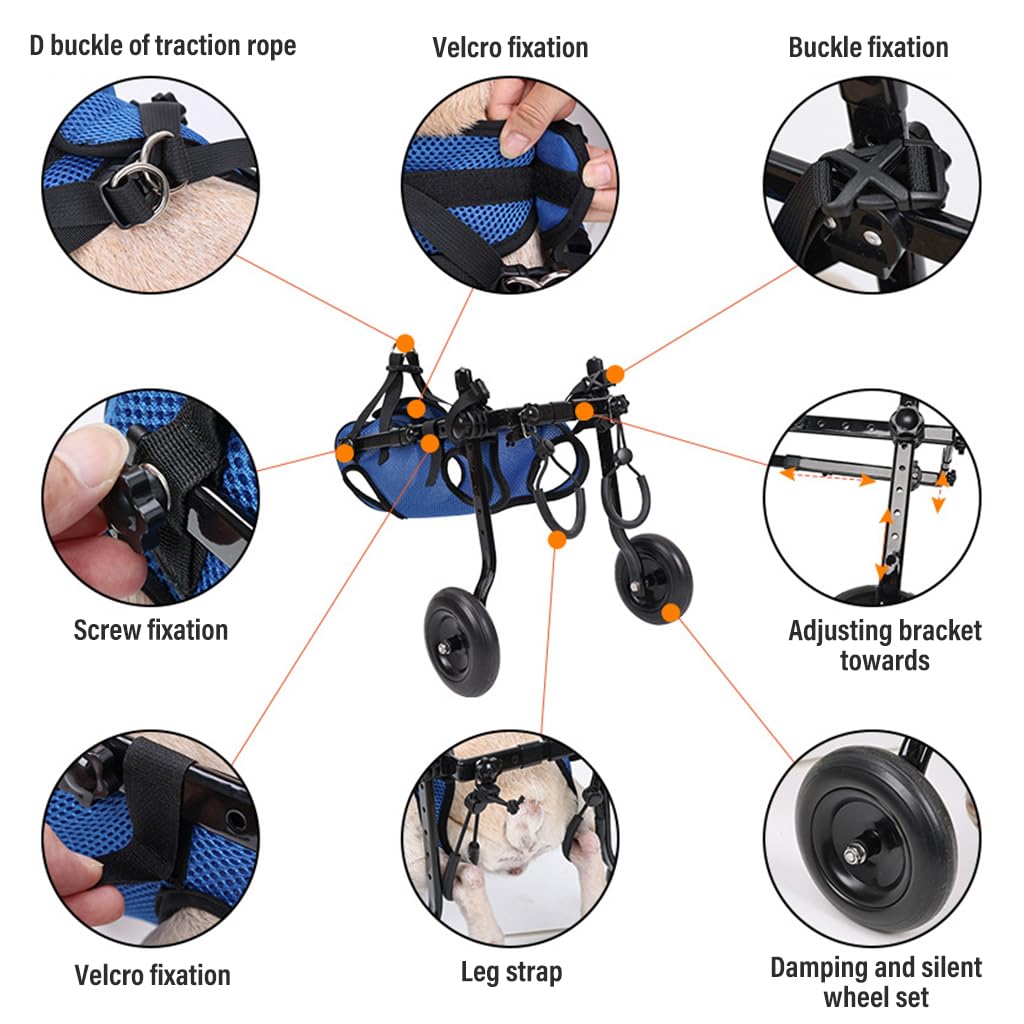 D buckle of traction rope

Velcro fixation

Buckle fixation

Screw fixation

Adjusting bracket towards

Velcro fixation

Leg strap

Damping and silent wheel set