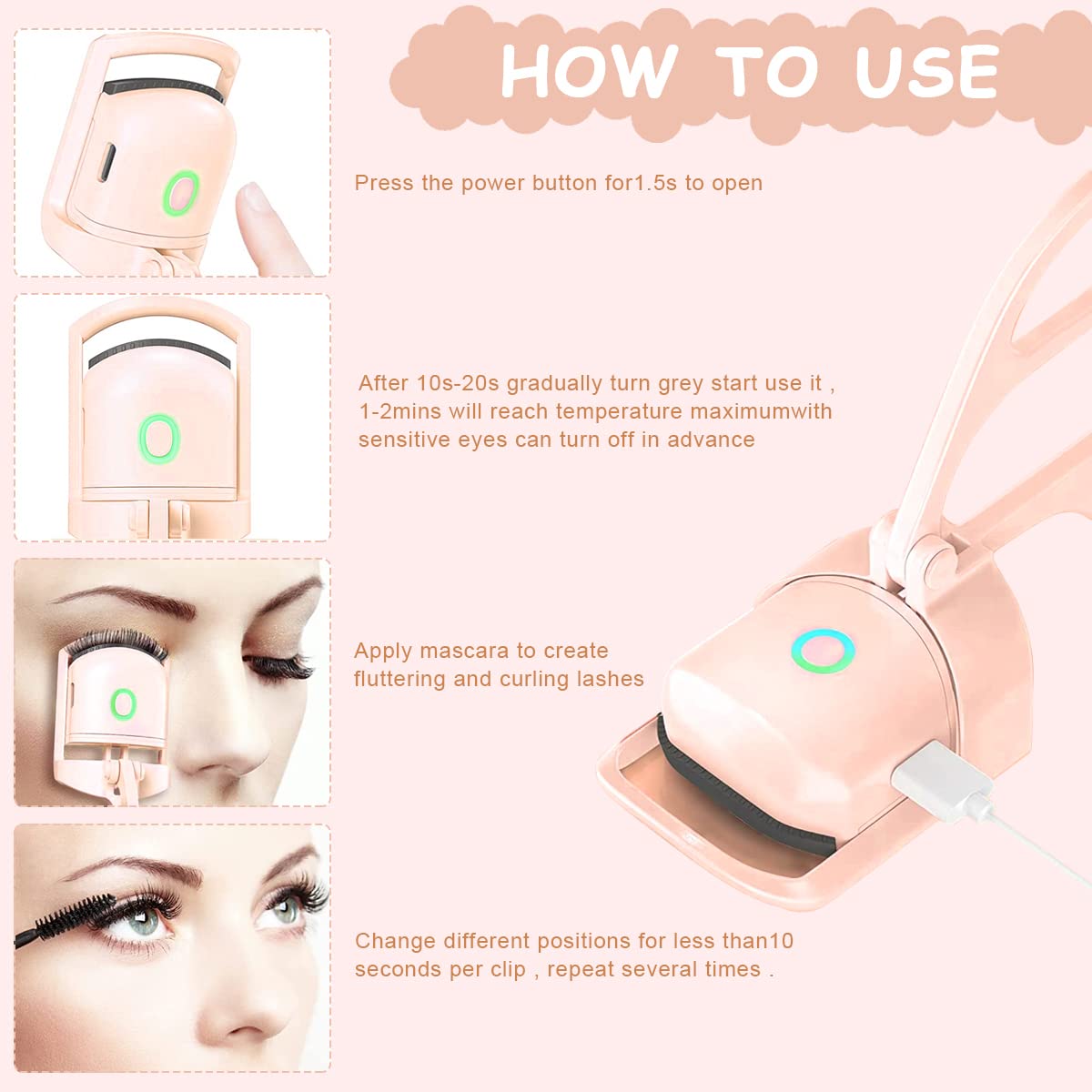 HOW TO USE

Press the power button for1.5s to open

After 10s-20s gradually turn grey start use it , 1-2mins will reach temperature maximumwith sensitive eyes can turn off in advance

Apply mascara to create fluttering and curling lashes

Change different positions for less than10 seconds per clip , repeat several times .