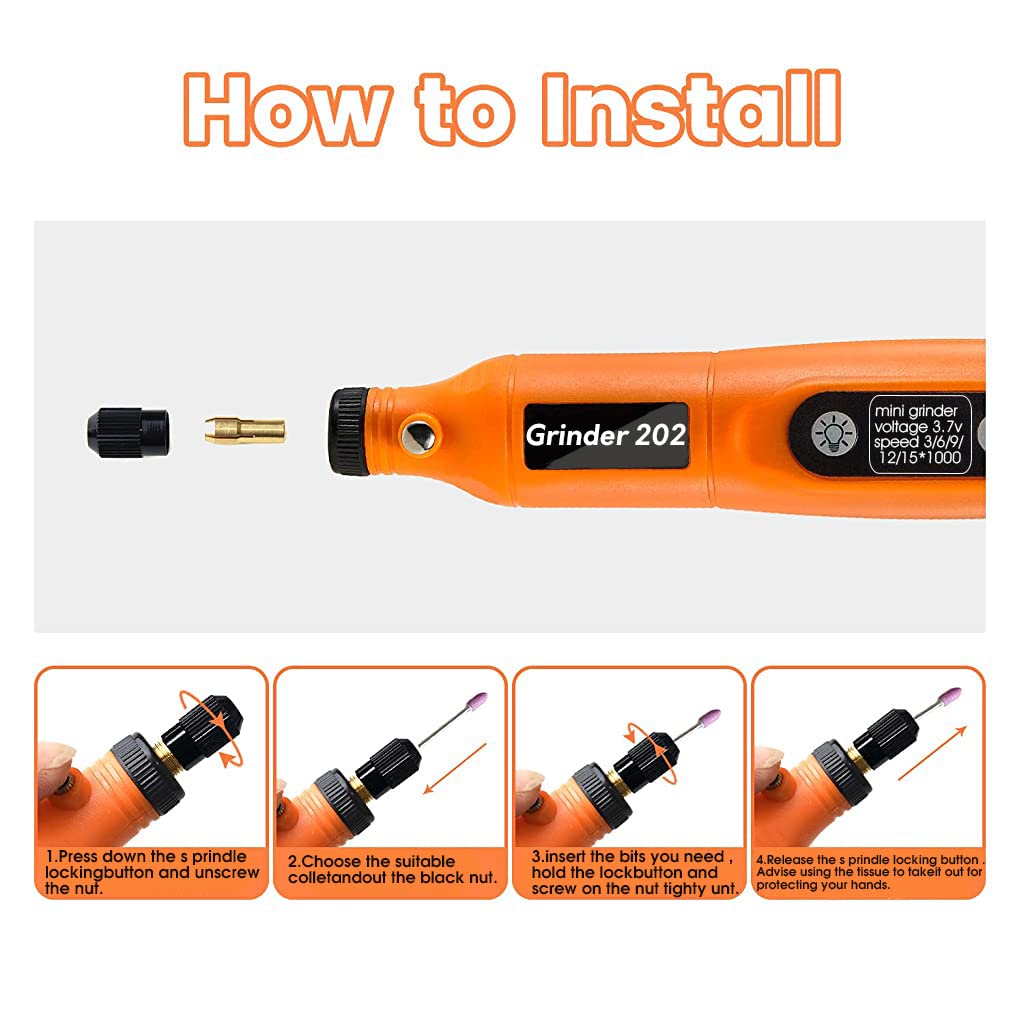 How to Install

Grinder 202

mini grinder
voltage 3.7v
speed 3/6/9/
12/15*1000

1.Press down the s prindle lockingbutton and unscrew the nut.

2.Choose the suitable colletandout the black nut.

3.insert the bits you need , hold the lockbutton and screw on the nut tighty unt.

4.Release the s prindle locking button . Advise using the tissue to takeit out for protecting your hands.