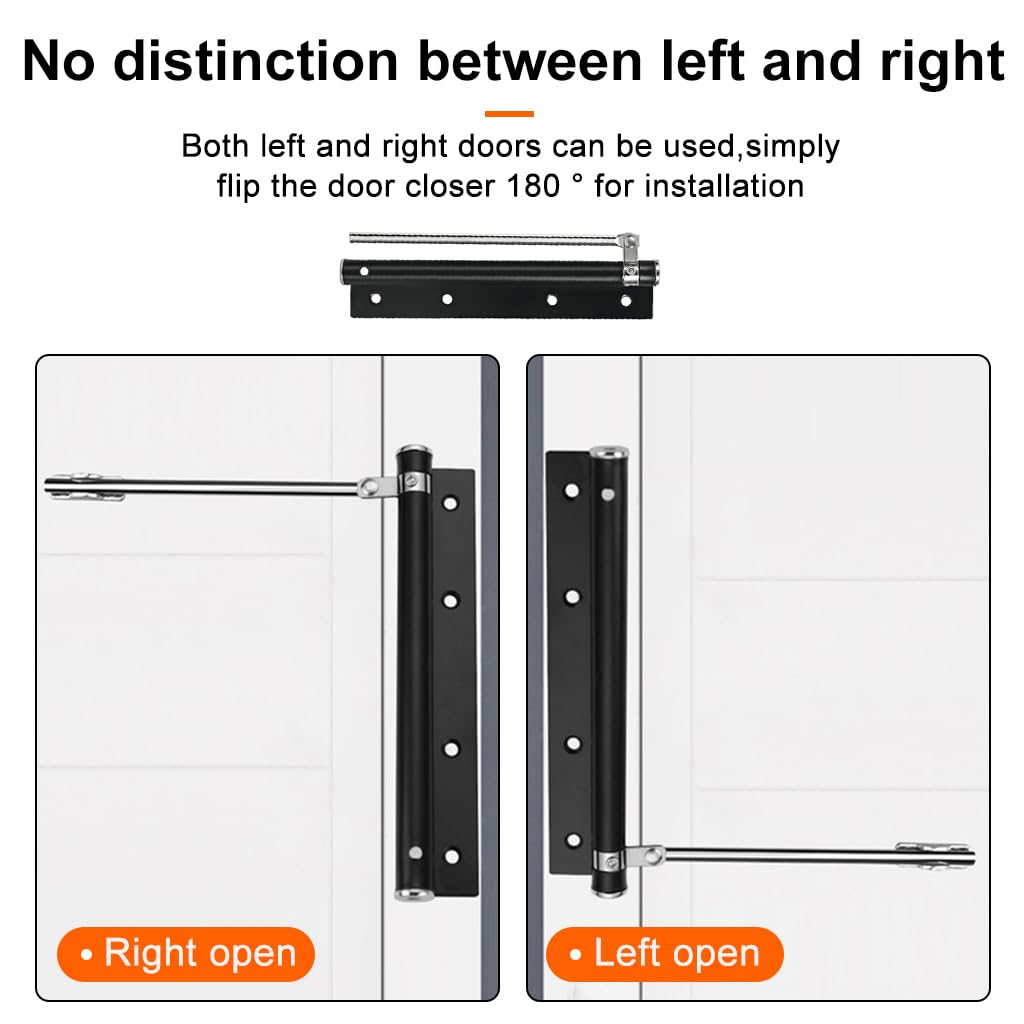 No distinction between left and right

Both left and right doors can be used,simply flip the door closer 180 ° for installation

• Right open

• Left open