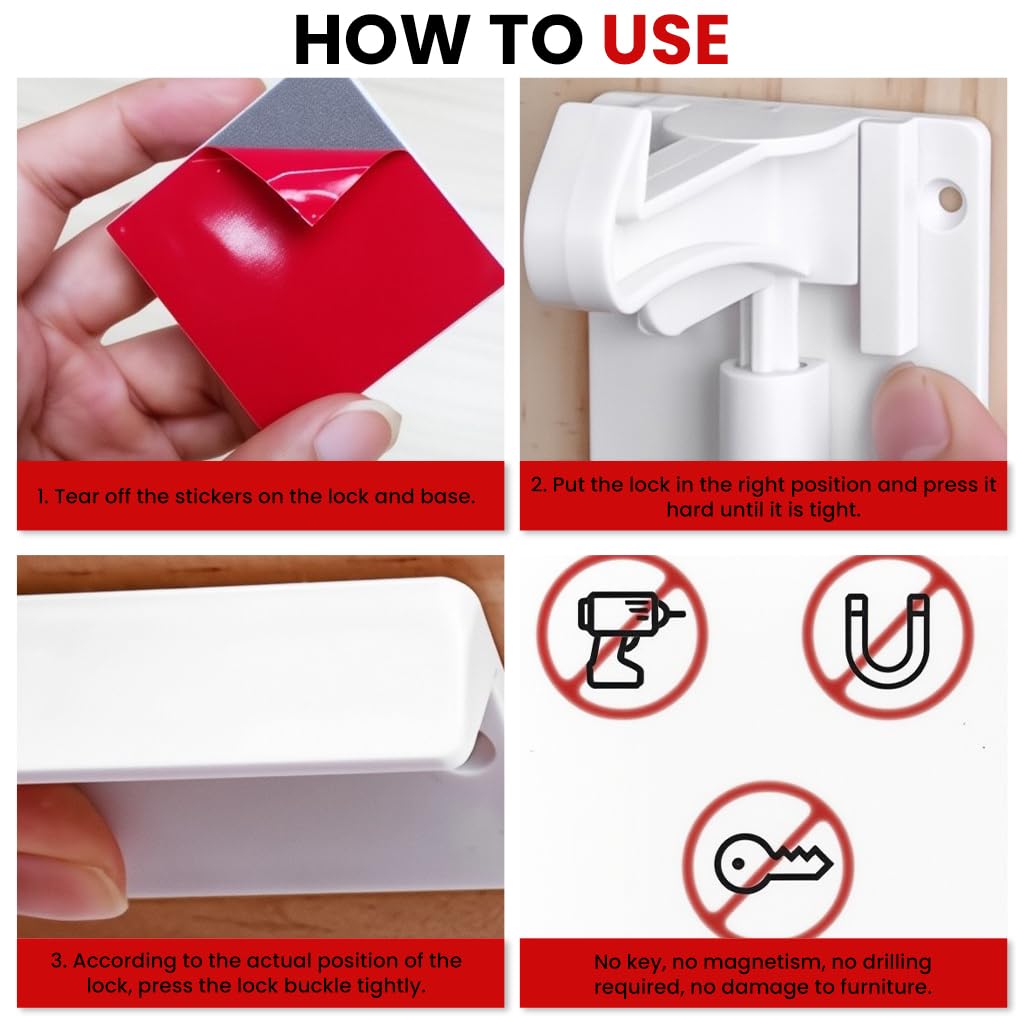 HOW TO USE

1. Tear off the stickers on the lock and base.

2. Put the lock in the right position and press it hard until it is tight.

3. According to the actual position of the lock, press the lock buckle tightly.

No key, no magnetism, no drilling required, no damage to furniture.