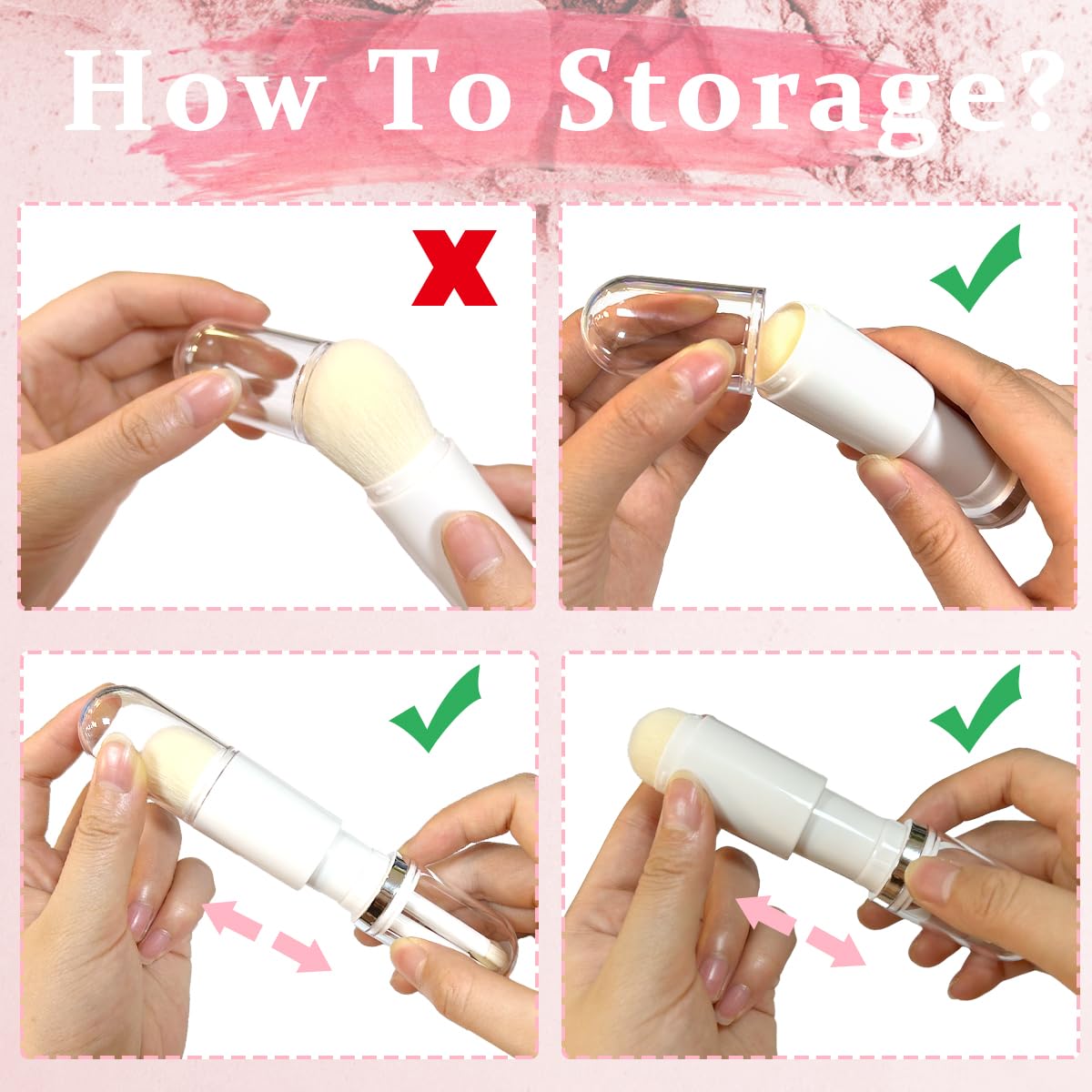 How To Storage?