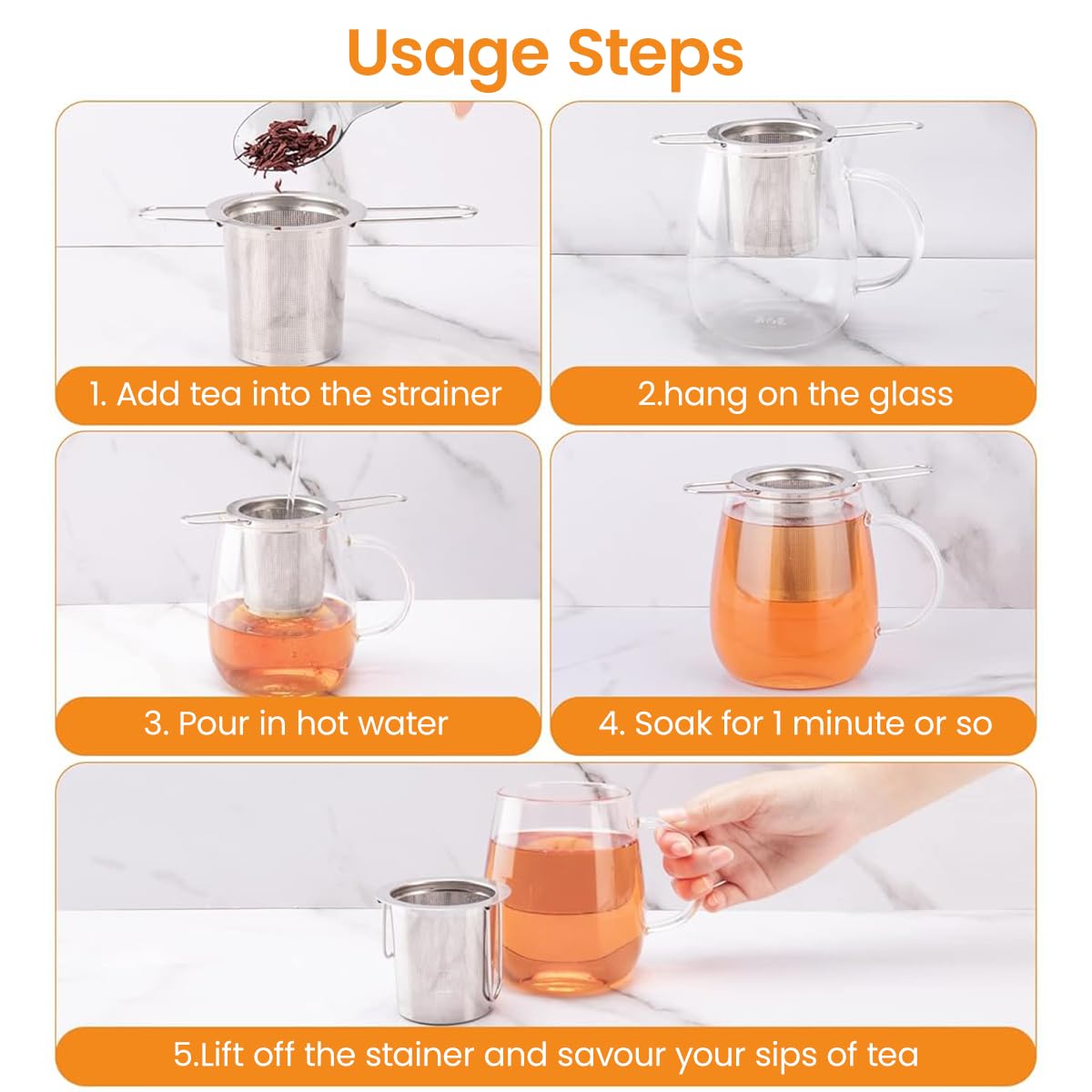 Usage Steps

1. Add tea into the strainer

2.hang on the glass

3. Pour in hot water

4. Soak for 1 minute or so

5.Lift off the stainer and savour your sips of tea