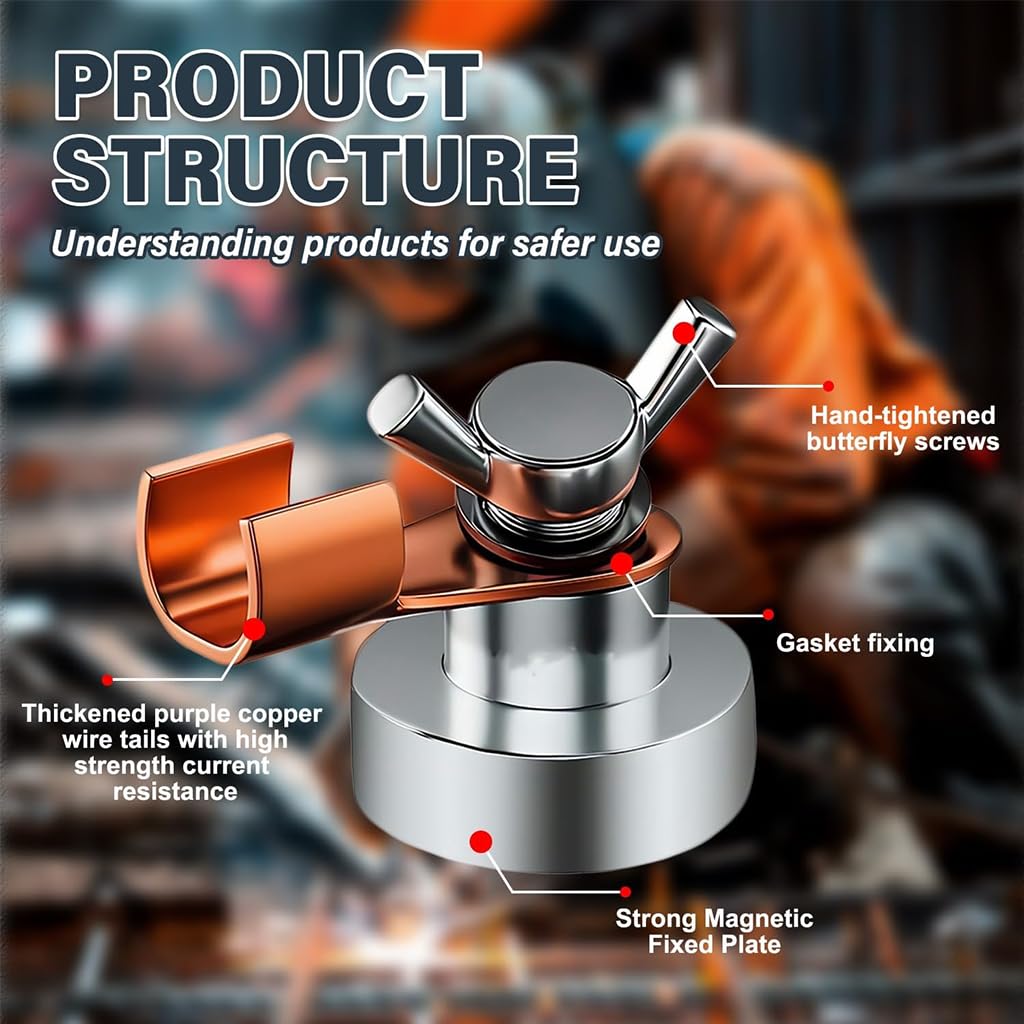 PRODUCT STRUCTURE

Understanding products for safer use

Hand-tightened butterfly screws

Gasket fixing

Thickened purple copper wire tails with high strength current resistance

Strong Magnetic Fixed Plate