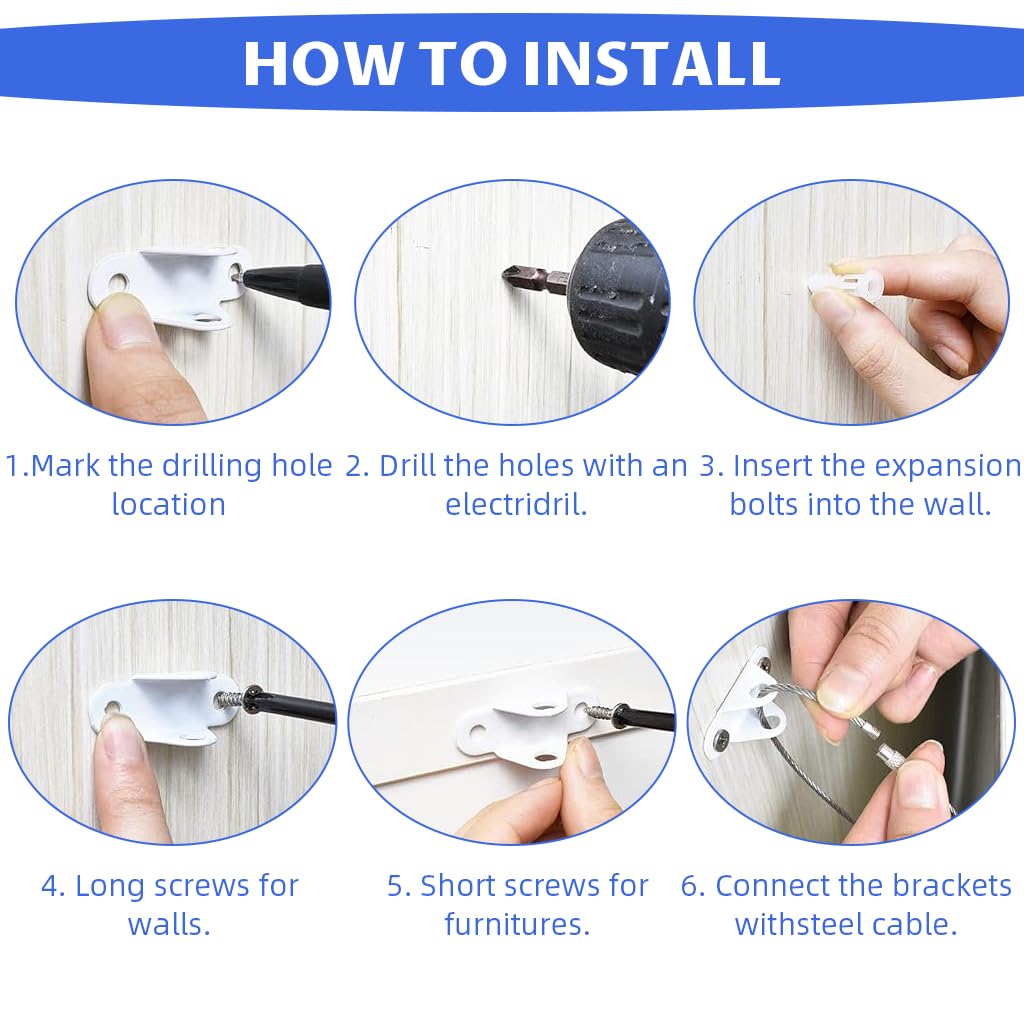 HOW TO INSTALL

1.Mark the drilling hole location

2. Drill the holes with an electridril.

3. Insert the expansion bolts into the wall.

4. Long screws for walls.

5. Short screws for furnitures.

6. Connect the brackets withsteel cable.