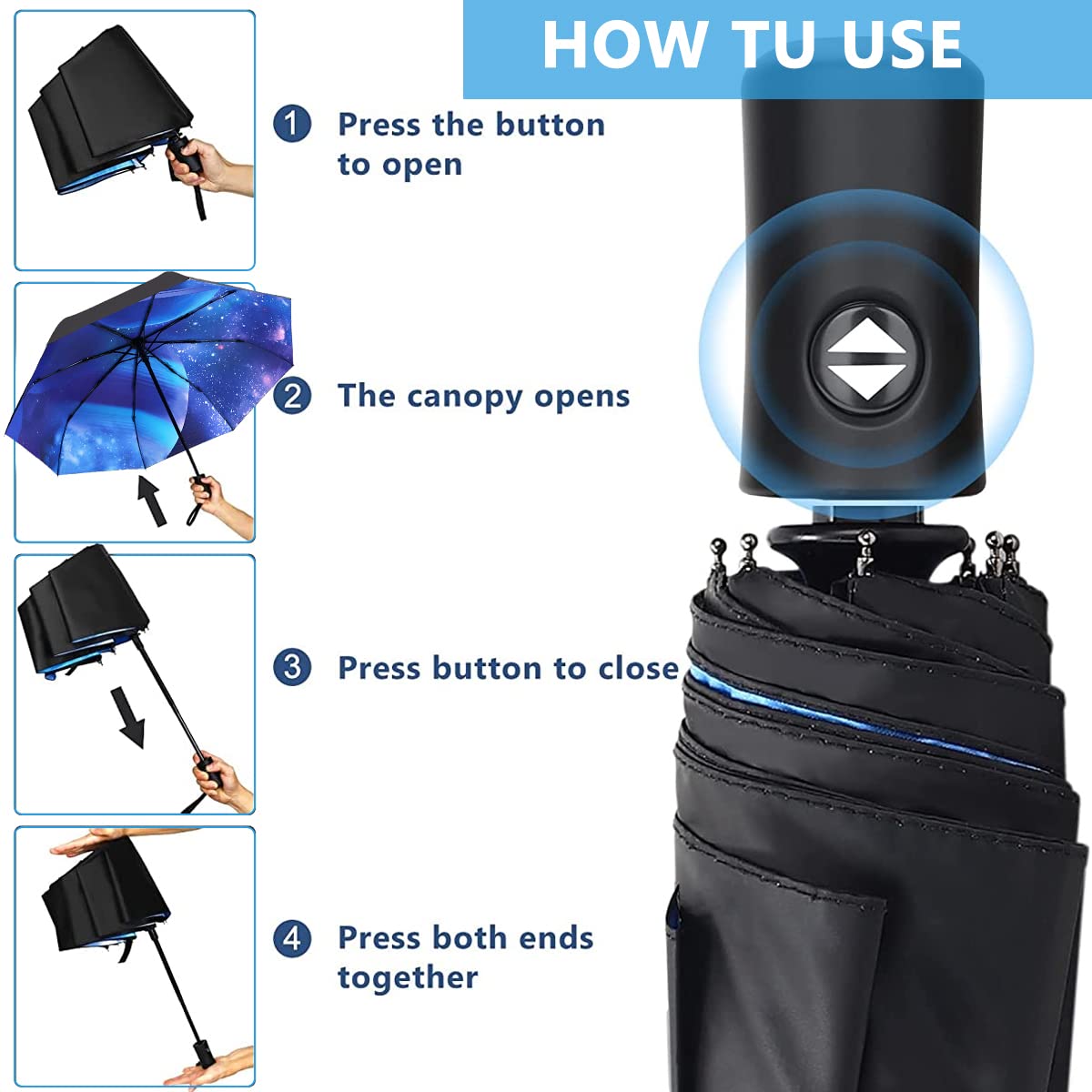 HOW TU USE

1 Press the button to open

2 The canopy opens

3 Press button to close

4 Press both ends together