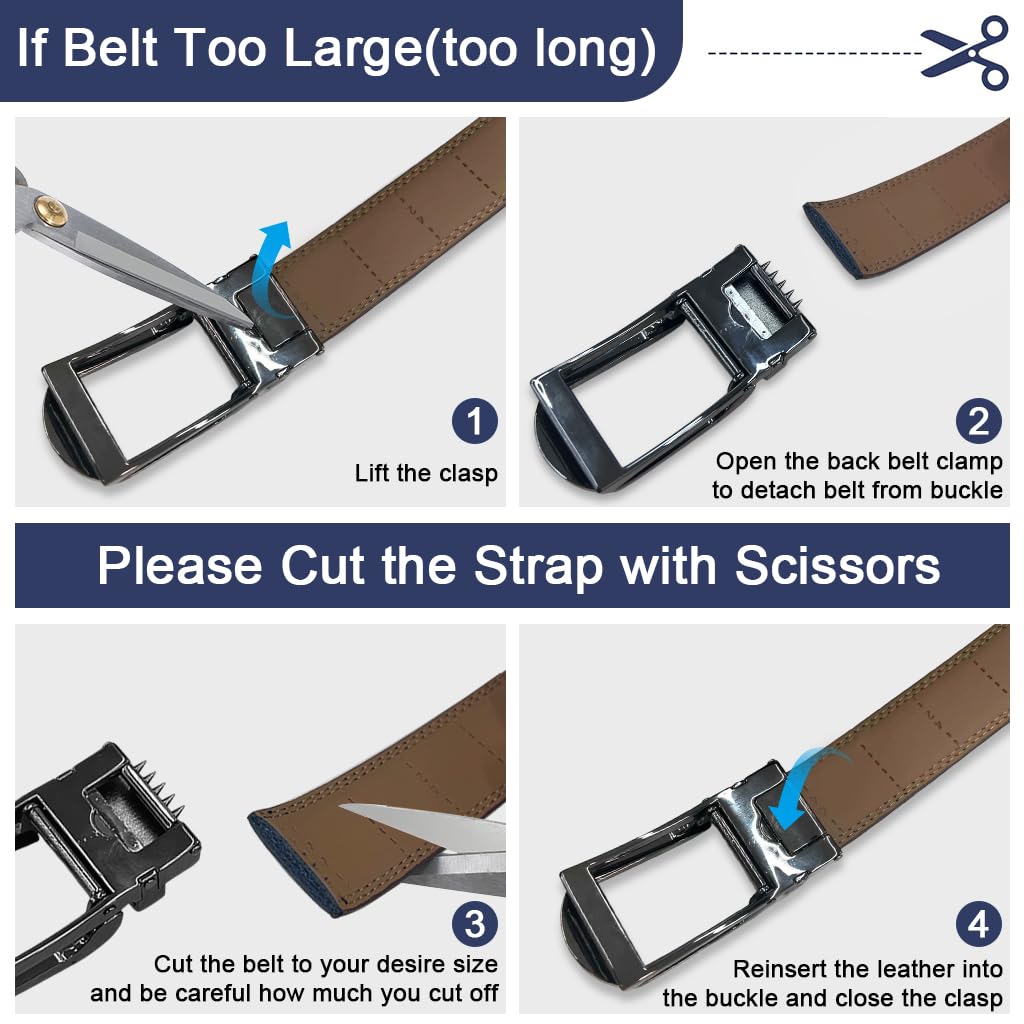 If Belt Too Large(too long)

1
Lift the clasp

2
Open the back belt clamp to detach belt from buckle

Please Cut the Strap with Scissors

3
Cut the belt to your desire size and be careful how much you cut off

4
Reinsert the leather into the buckle and close the clasp