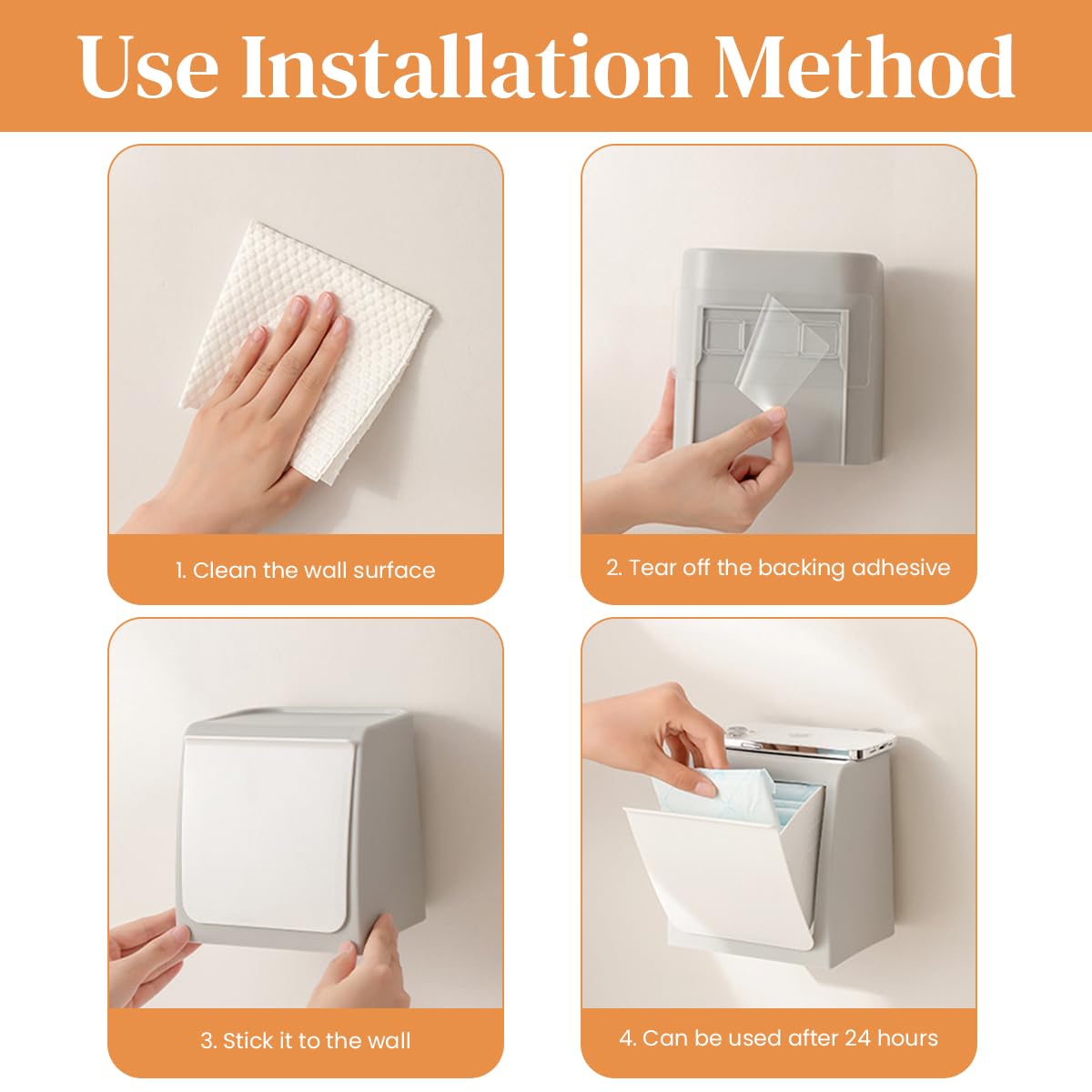 Use Installation Method

1. Clean the wall surface

2. Tear off the backing adhesive

3. Stick it to the wall

4. Can be used after 24 hours