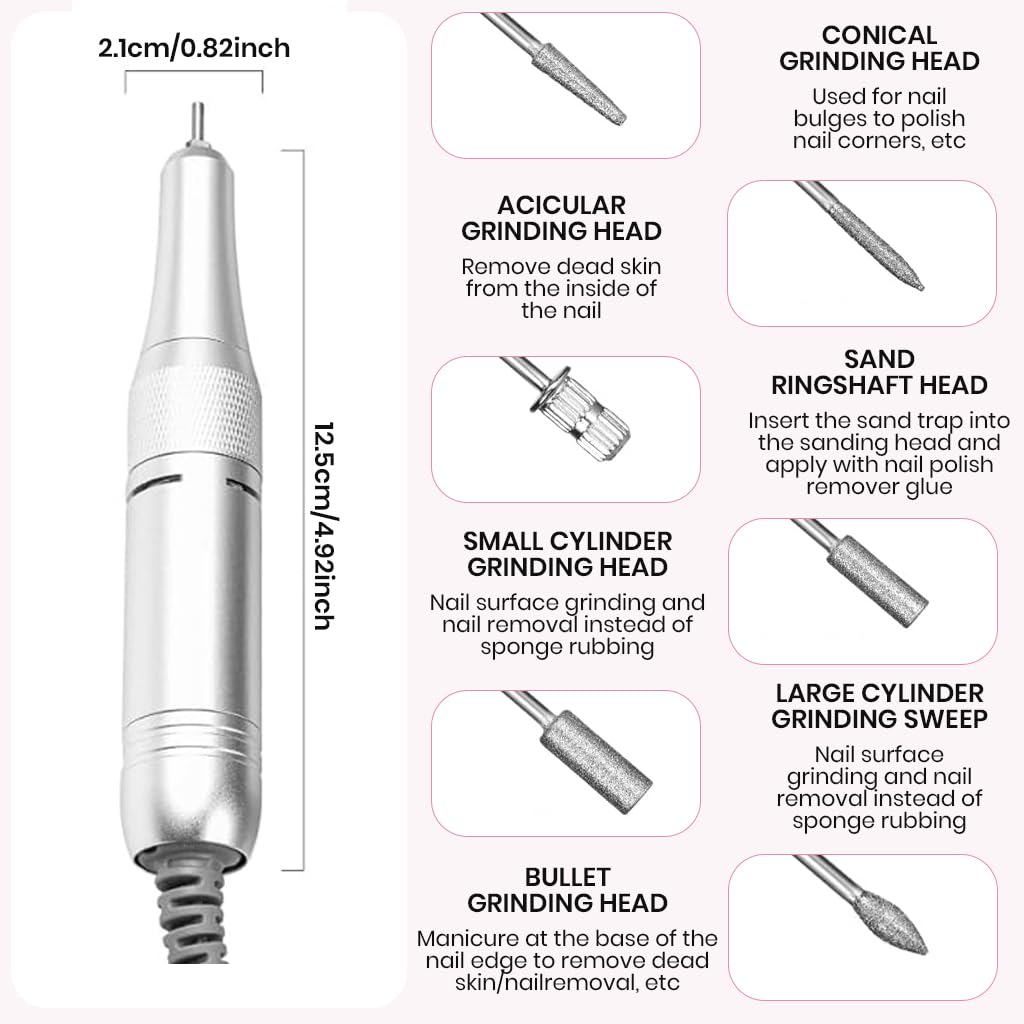 2.1cm/0.82inch

12.5cm/4.92inch

CONICAL GRINDING HEAD
Used for nail bulges to polish nail corners, etc

ACICULAR GRINDING HEAD
Remove dead skin from the inside of the nail

SAND RINGSHAFT HEAD
Insert the sand trap into the sanding head and apply with nail polish remover glue

SMALL CYLINDER GRINDING HEAD
Nail surface grinding and nail removal instead of sponge rubbing

LARGE CYLINDER GRINDING SWEEP
Nail surface grinding and nail removal instead of sponge rubbing

BULLET GRINDING HEAD
Manicure at the base of the nail edge to remove dead skin/nailremoval, etc