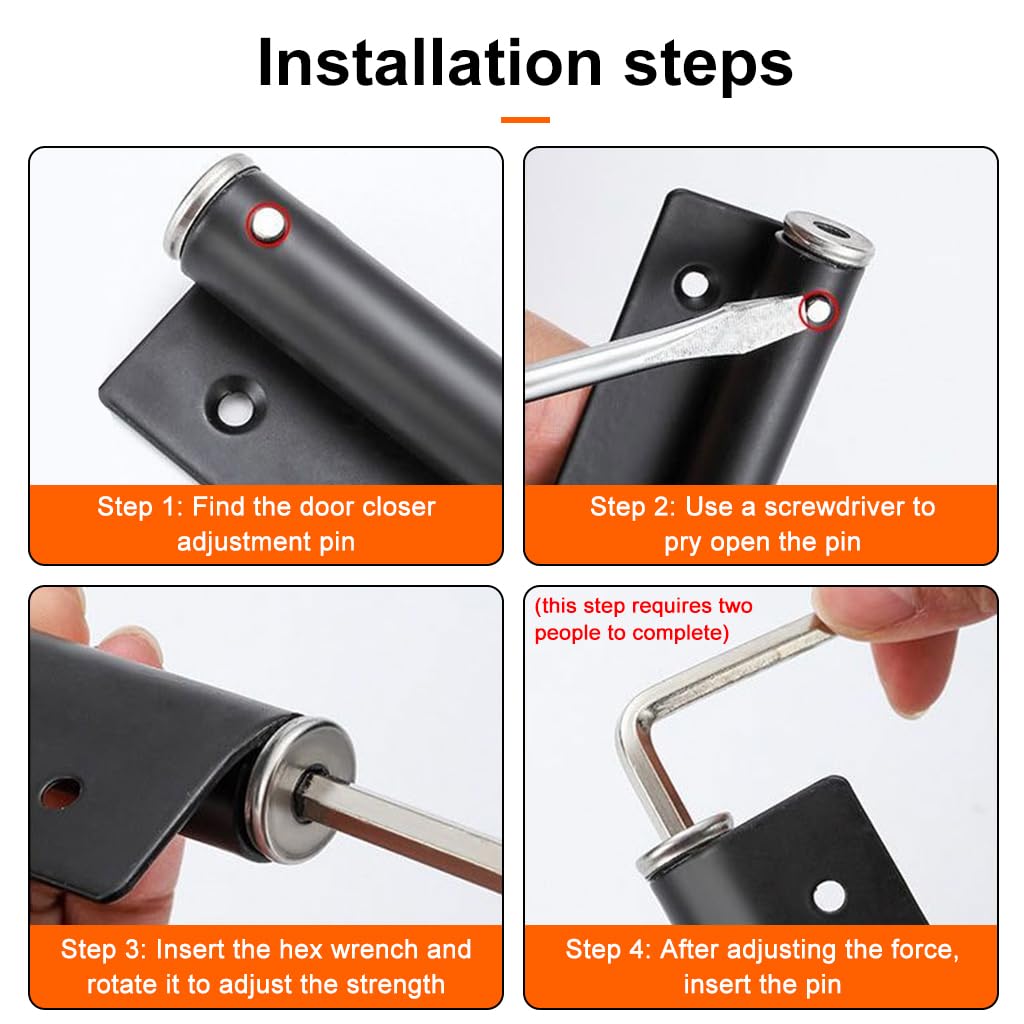 Installation steps

Step 1: Find the door closer adjustment pin

Step 2: Use a screwdriver to pry open the pin

Step 3: Insert the hex wrench and rotate it to adjust the strength

(this step requires two people to complete)

Step 4: After adjusting the force, insert the pin