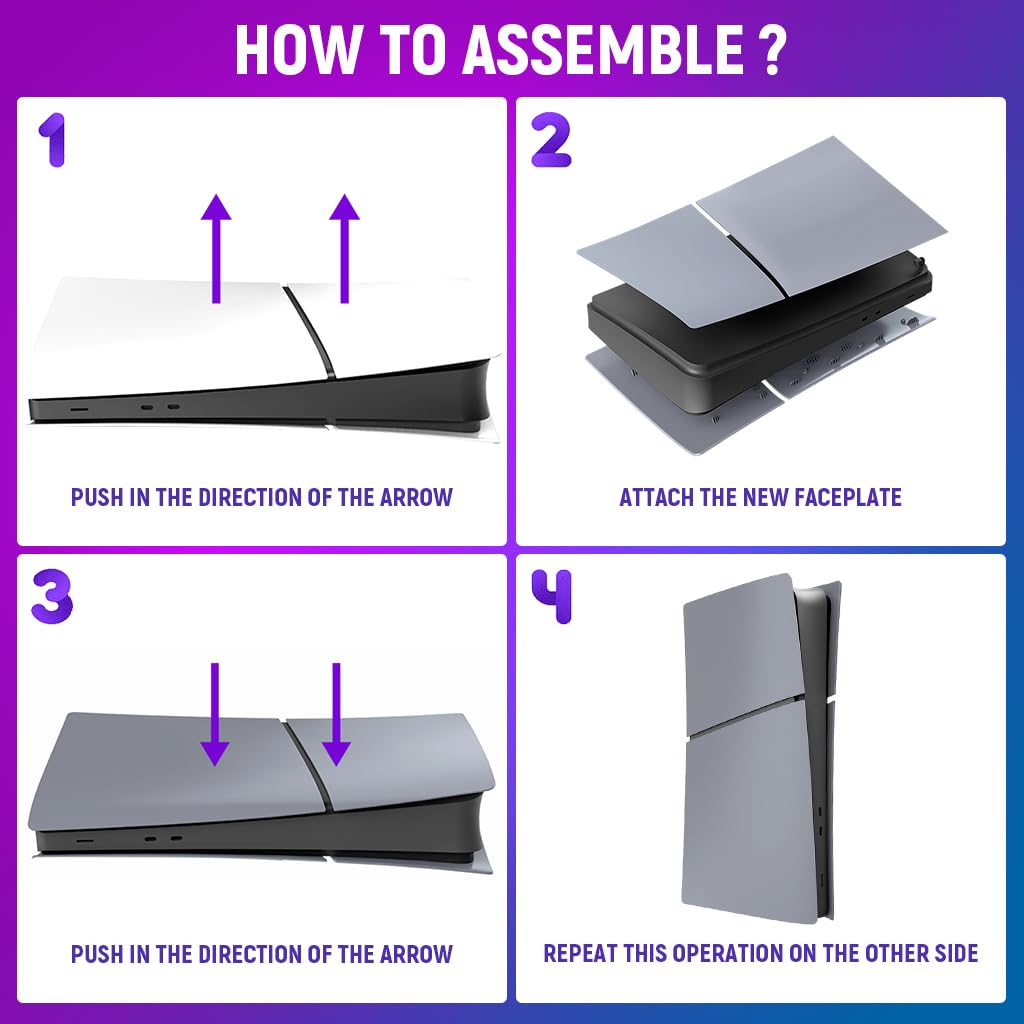 HOW TO ASSEMBLE ?

1

PUSH IN THE DIRECTION OF THE ARROW

2

ATTACH THE NEW FACEPLATE

3

PUSH IN THE DIRECTION OF THE ARROW

4

REPEAT THIS OPERATION ON THE OTHER SIDE