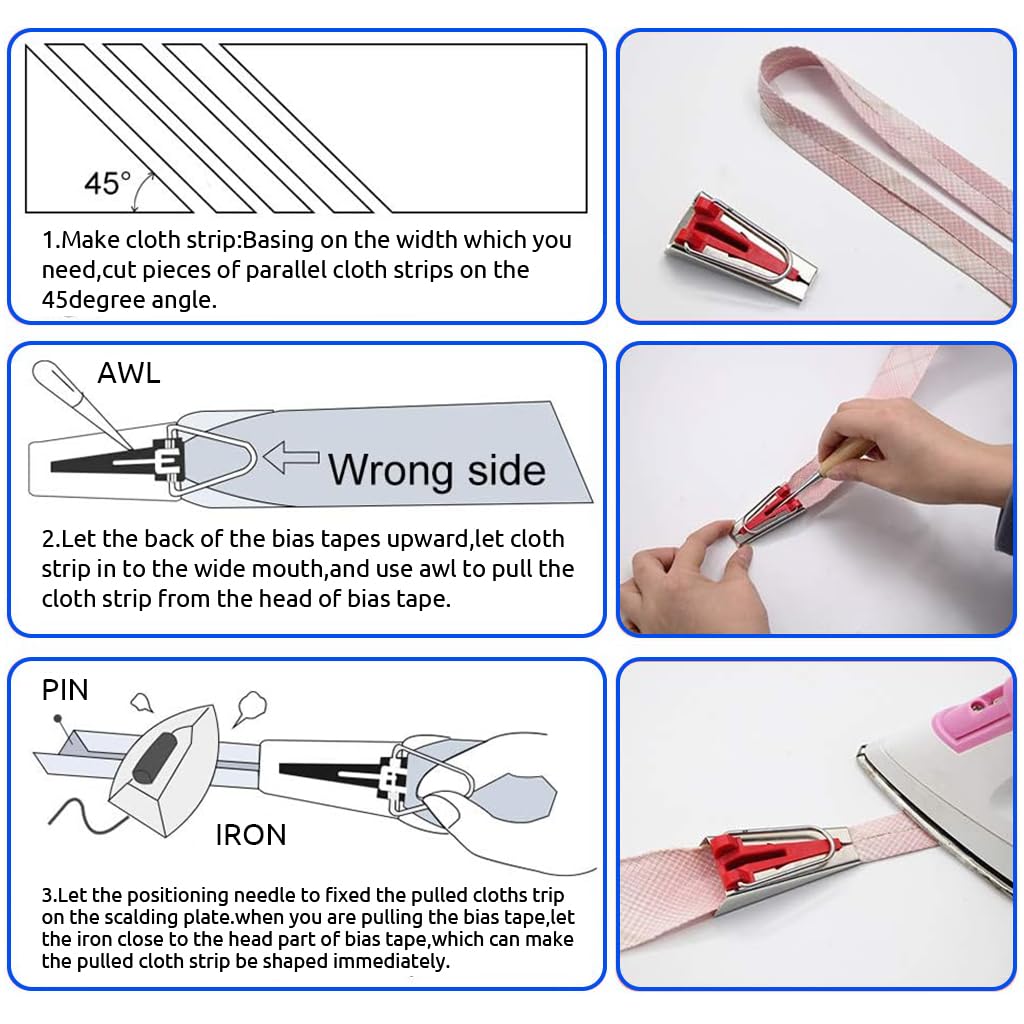 45°

1.Make cloth strip:Basing on the width which you need,cut pieces of parallel cloth strips on the 45degree angle.

AWL

Wrong side

2.Let the back of the bias tapes upward,let cloth strip in to the wide mouth,and use awl to pull the cloth strip from the head of bias tape.

PIN

IRON

3.Let the positioning needle to fixed the pulled cloths trip on the scalding plate.when you are pulling the bias tape,let the iron close to the head part of bias tape,which can make the pulled cloth strip be shaped immediately.