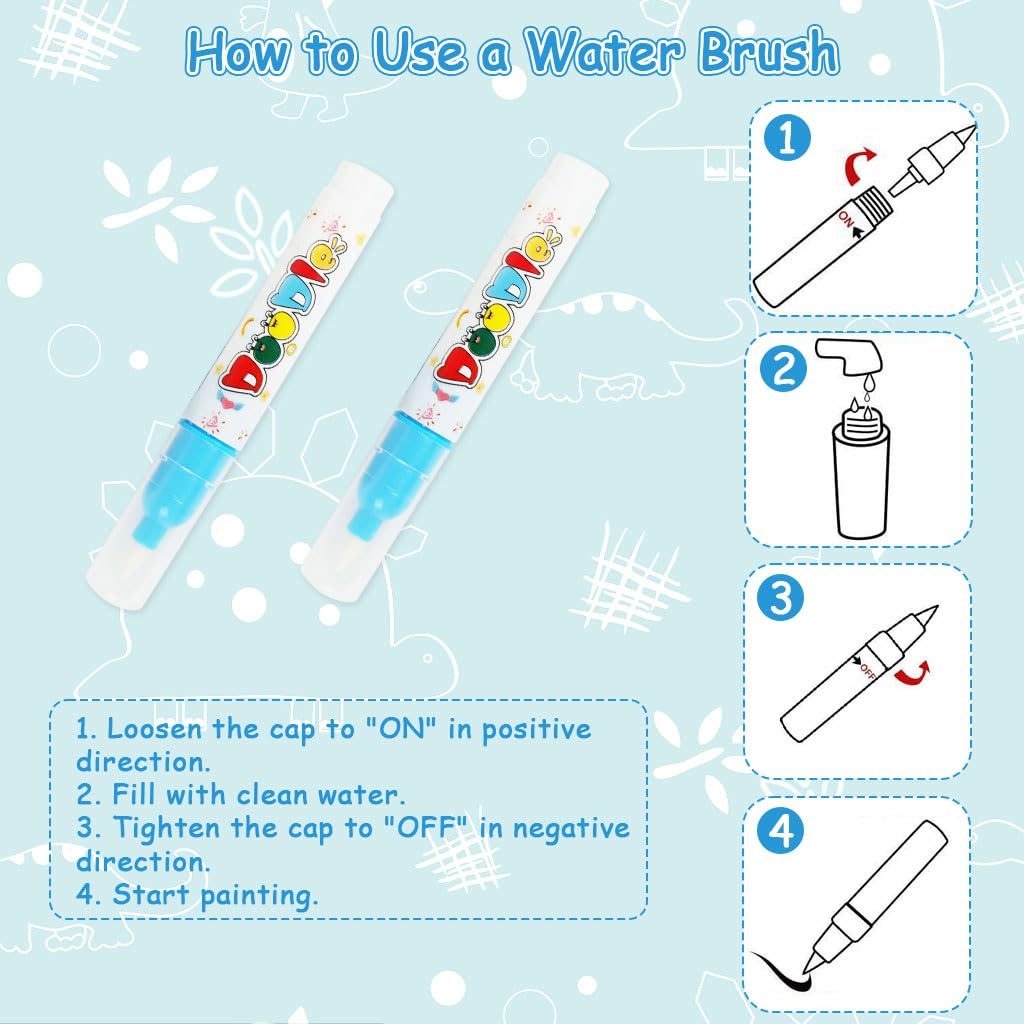 How to Use a Water Brush

Doodle

Doodle

1

ON

2

3

OFF

4

1. Loosen the cap to "ON" in positive direction.
2. Fill with clean water.
3. Tighten the cap to "OFF" in negative direction.
4. Start painting.