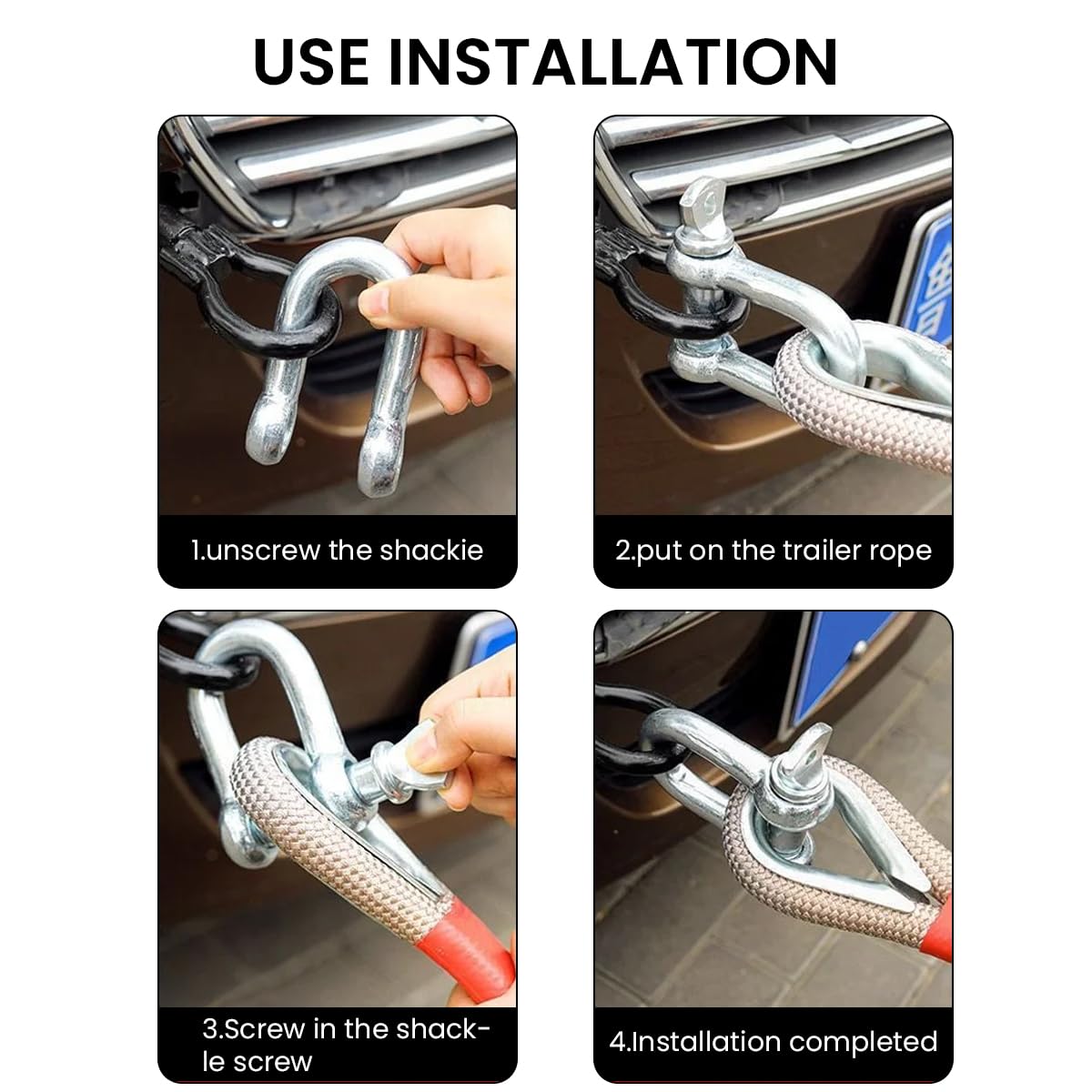 USE INSTALLATION

1.unscrew the shackie

2.put on the trailer rope

3.Screw in the shackle screw

4.Installation completed