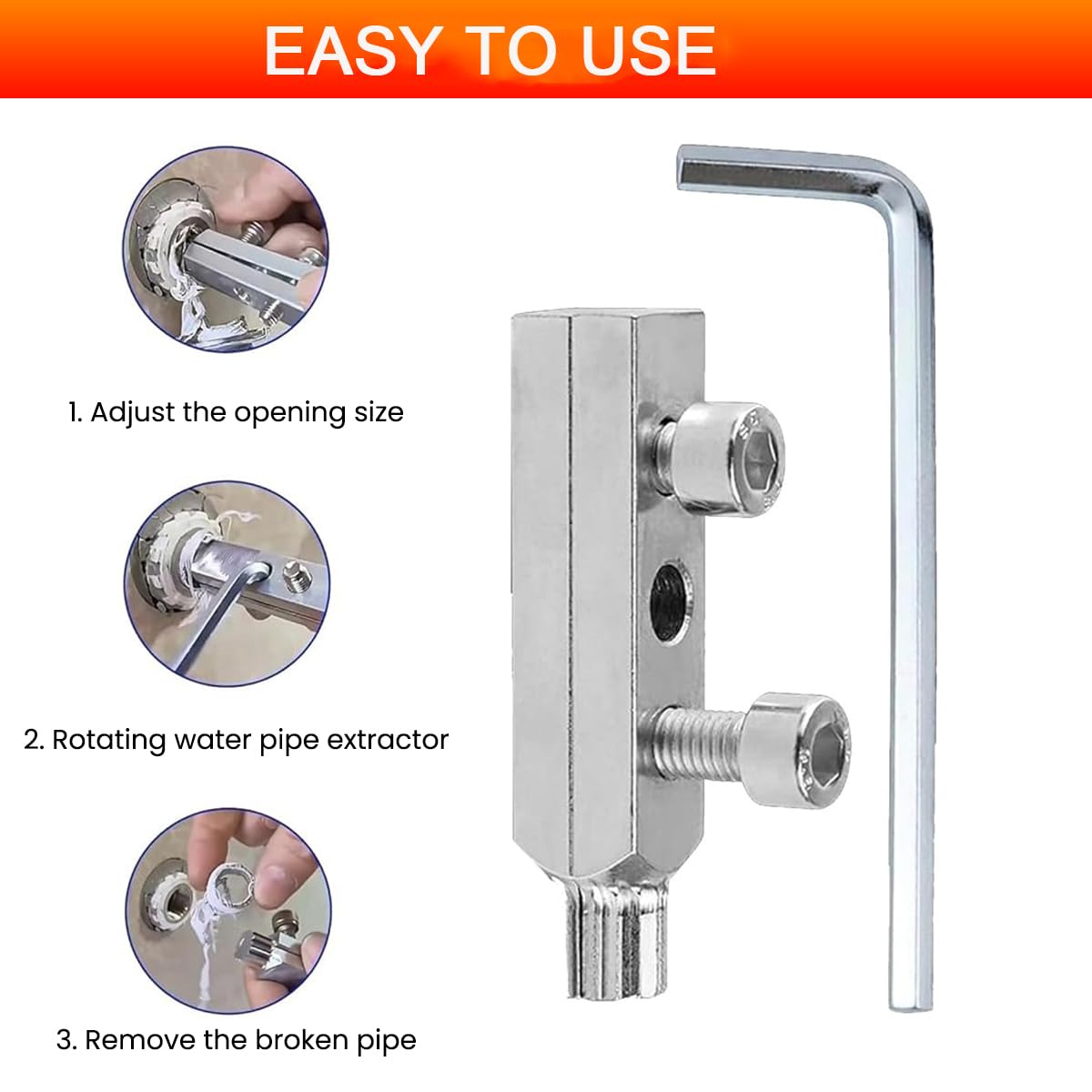 EASY TO USE

1. Adjust the opening size

2. Rotating water pipe extractor

3. Remove the broken pipe