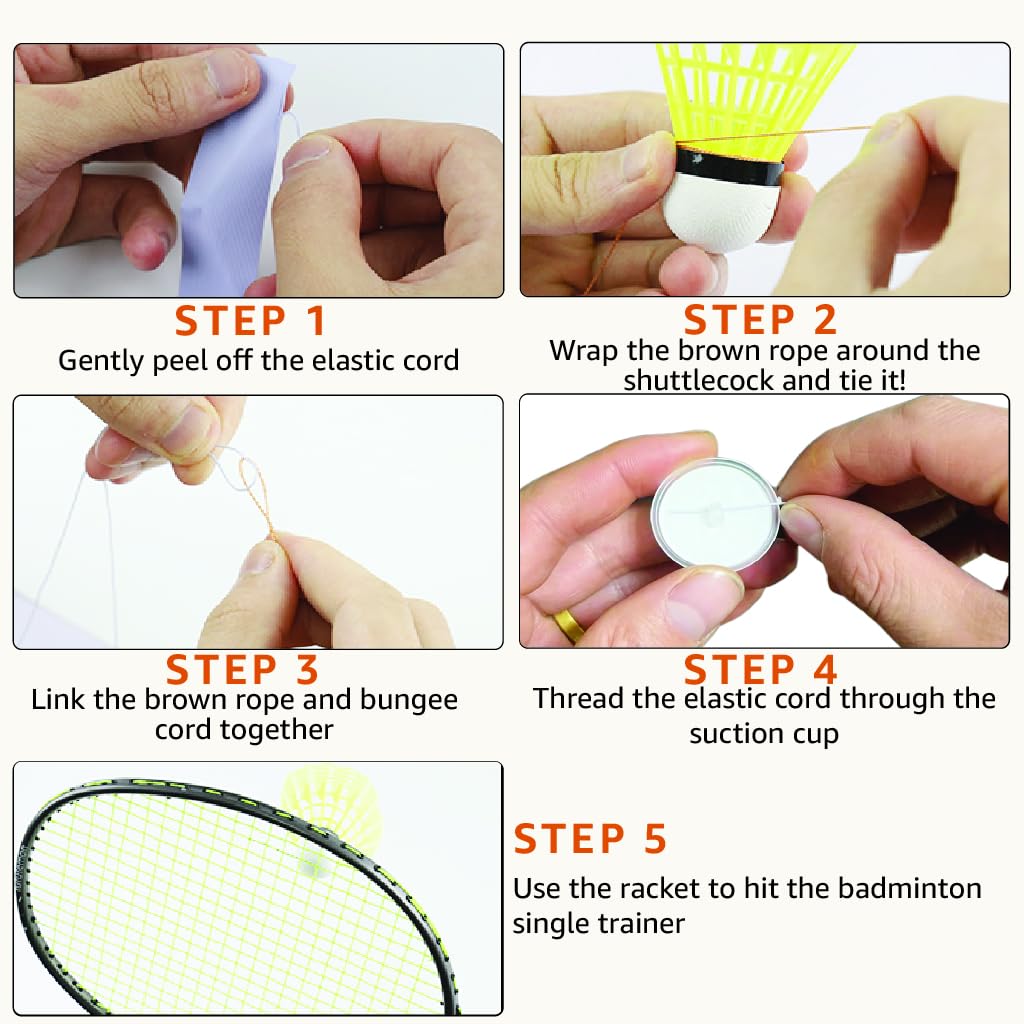 STEP 1
Gently peel off the elastic cord

STEP 2
Wrap the brown rope around the shuttlecock and tie it!

STEP 3
Link the brown rope and bungee cord together

STEP 4
Thread the elastic cord through the suction cup

STEP 5
Use the racket to hit the badminton single trainer