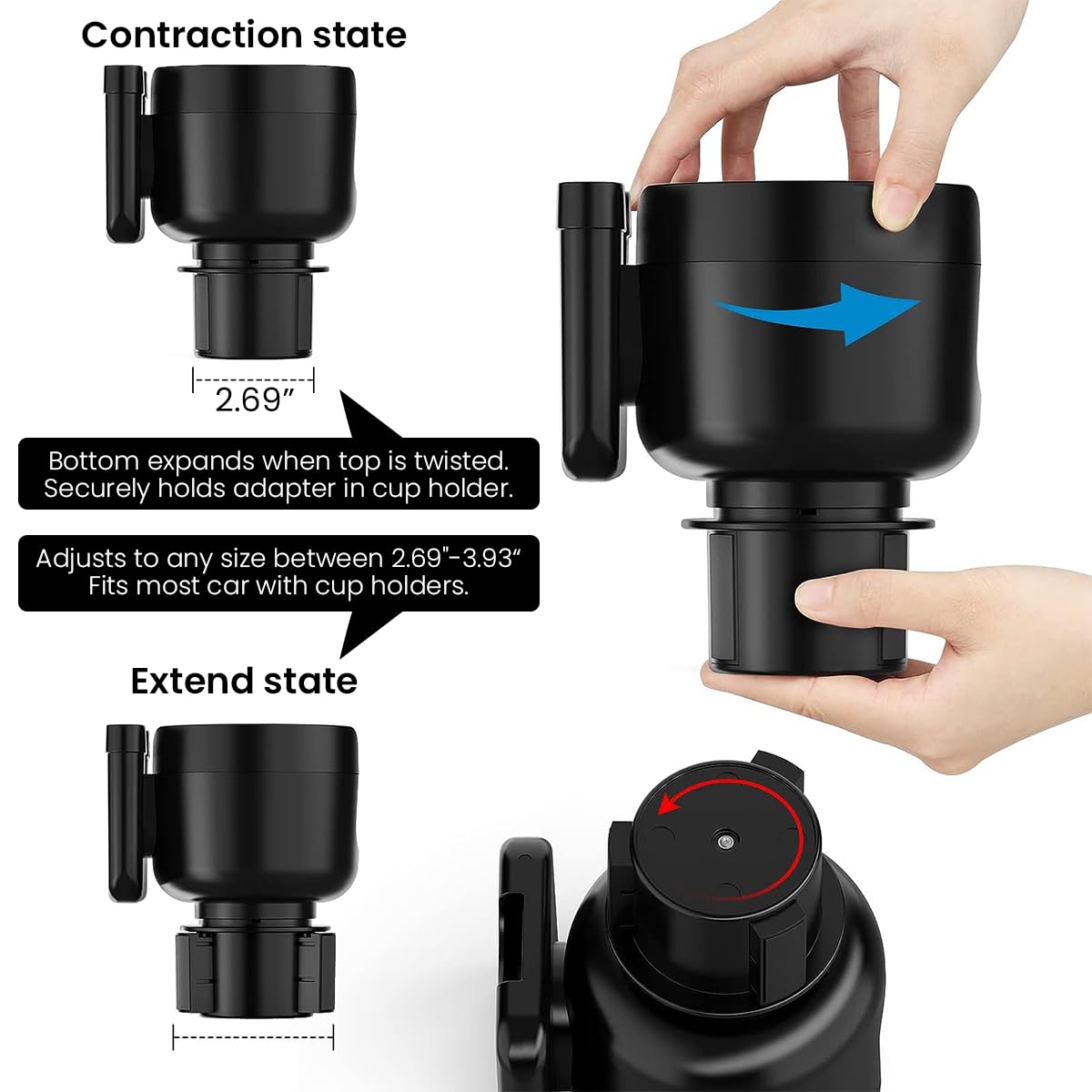 Contraction state

2.69"

Bottom expands when top is twisted. Securely holds adapter in cup holder.

Adjusts to any size between 2.69"-3.93" Fits most car with cup holders.

Extend state