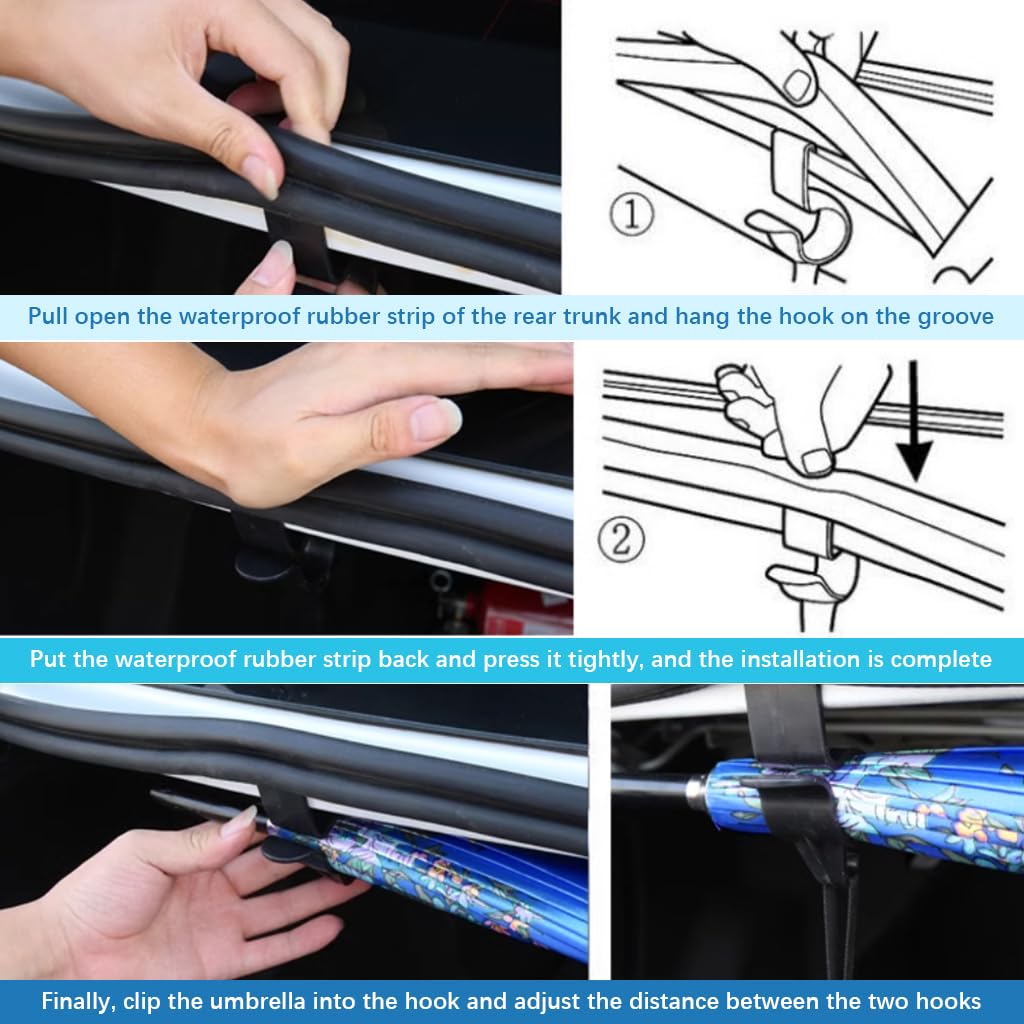 ①

Pull open the waterproof rubber strip of the rear trunk and hang the hook on the groove

②

Put the waterproof rubber strip back and press it tightly, and the installation is complete

Finally, clip the umbrella into the hook and adjust the distance between the two hooks