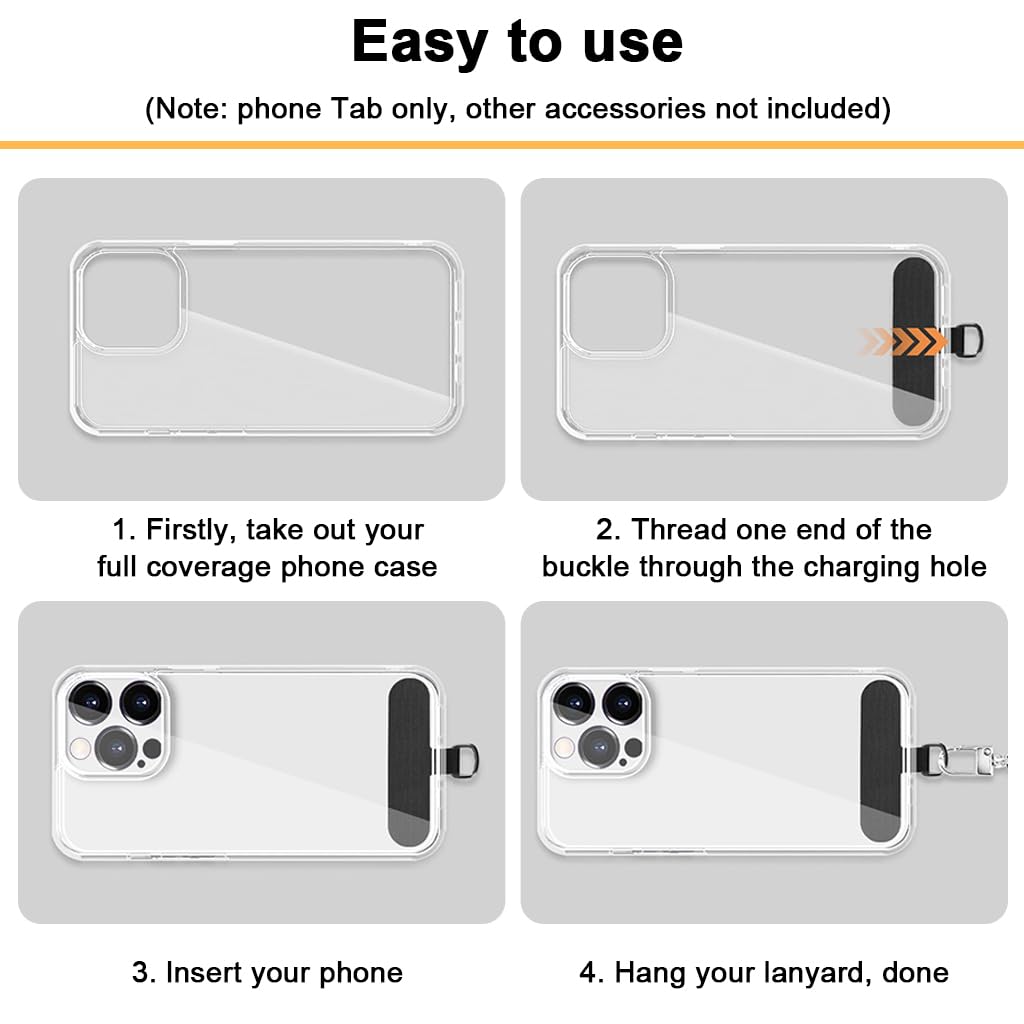 Easy to use

(Note: phone Tab only, other accessories not included)

1. Firstly, take out your full coverage phone case

2. Thread one end of the buckle through the charging hole

3. Insert your phone

4. Hang your lanyard, done