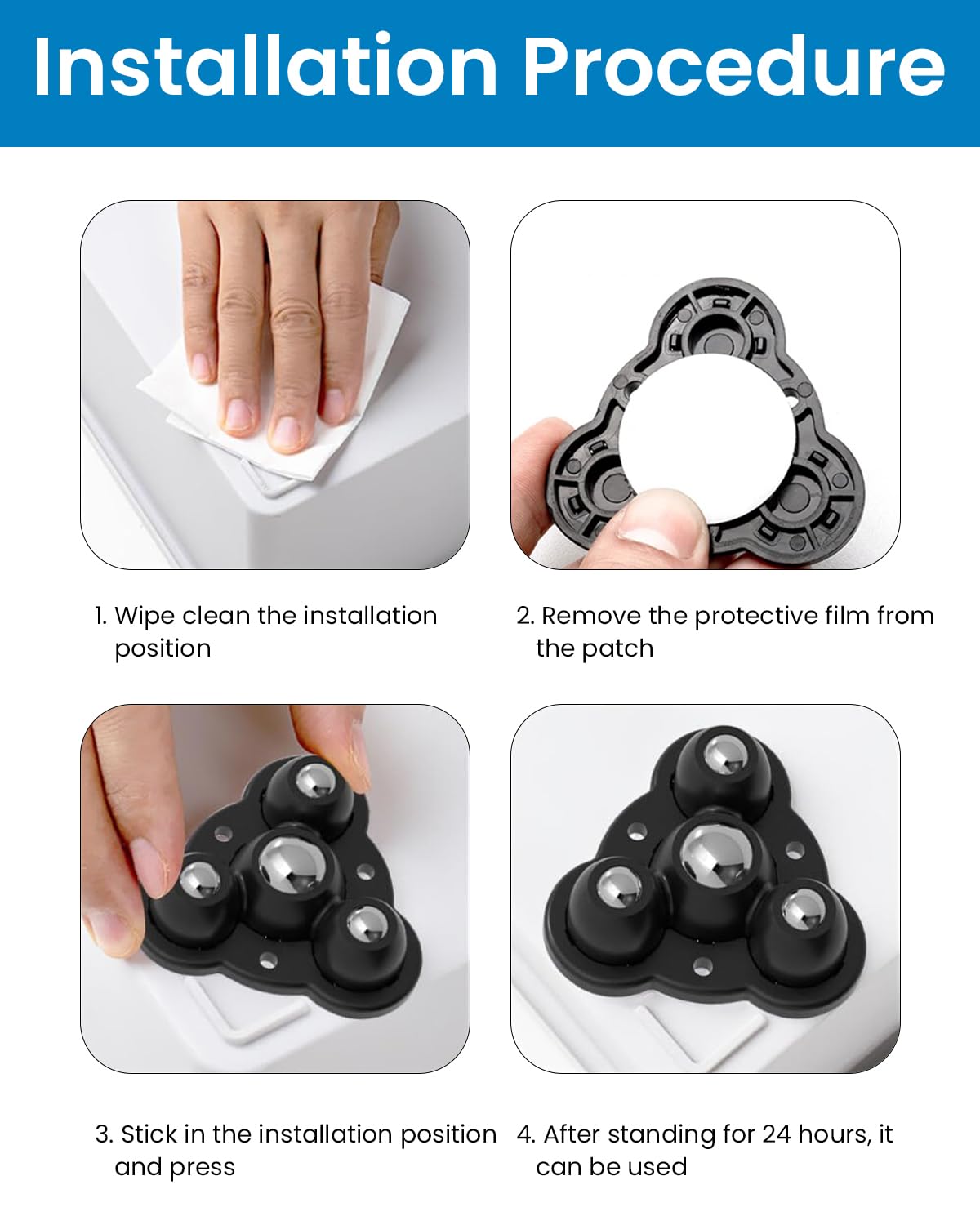 Installation Procedure

1. Wipe clean the installation position

2. Remove the protective film from the patch

3. Stick in the installation position and press

4. After standing for 24 hours, it can be used