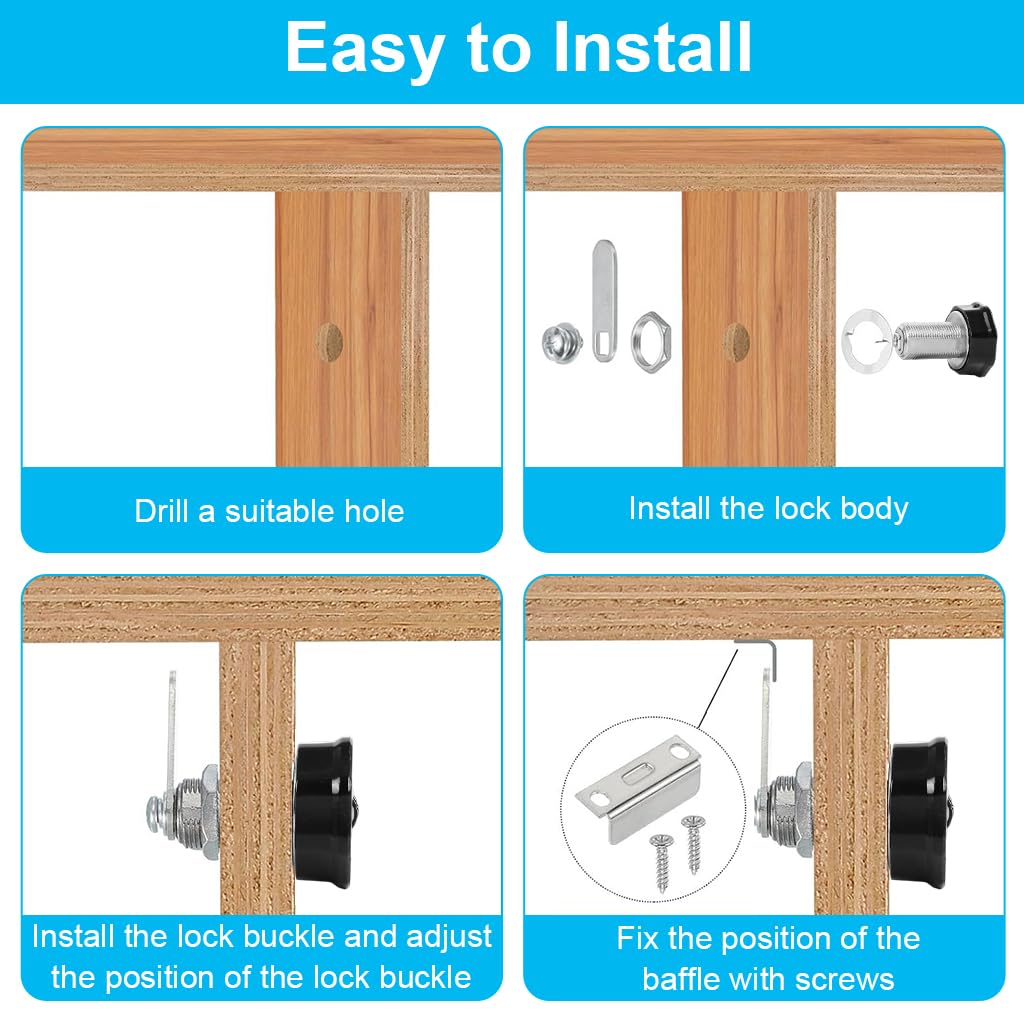 Easy to Install

Drill a suitable hole

Install the lock body

Install the lock buckle and adjust the position of the lock buckle

Fix the position of the baffle with screws