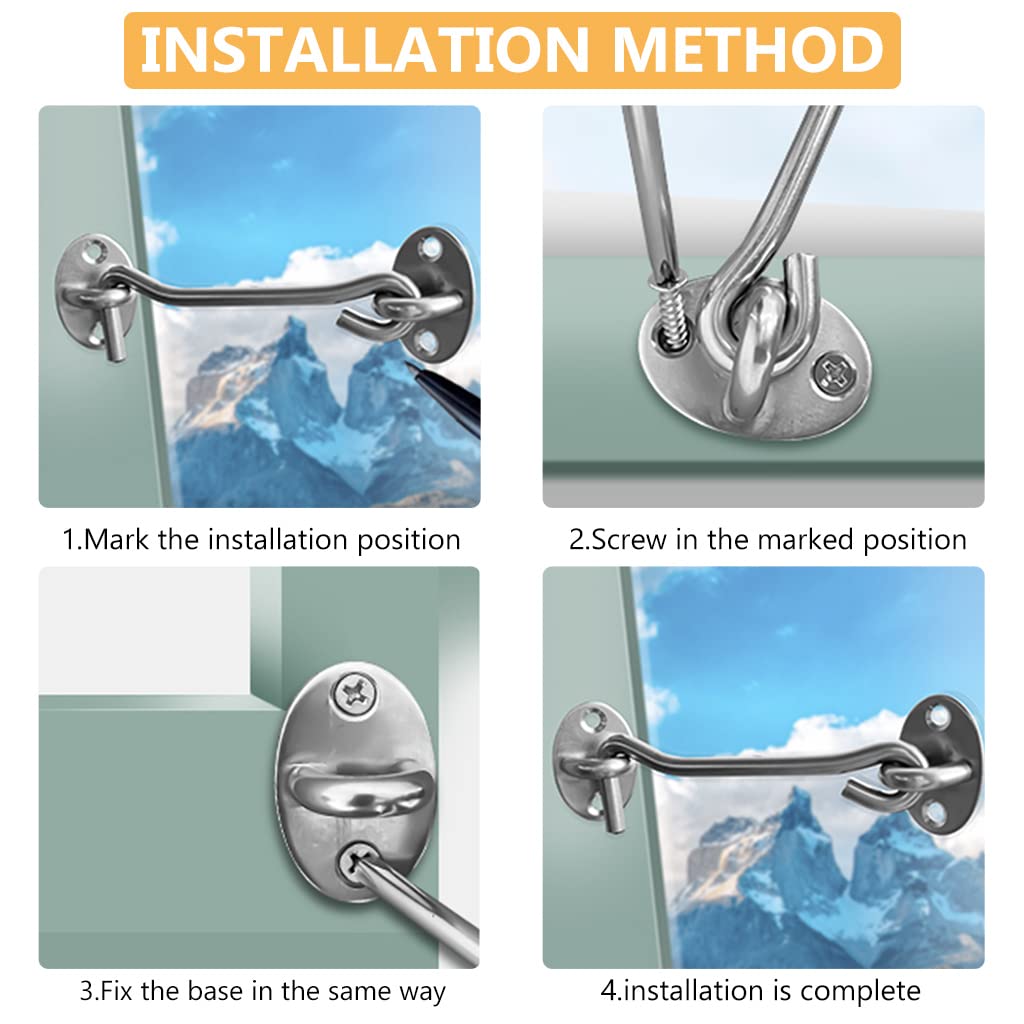 INSTALLATION METHOD

1.Mark the installation position

2.Screw in the marked position

3.Fix the base in the same way

4.installation is complete