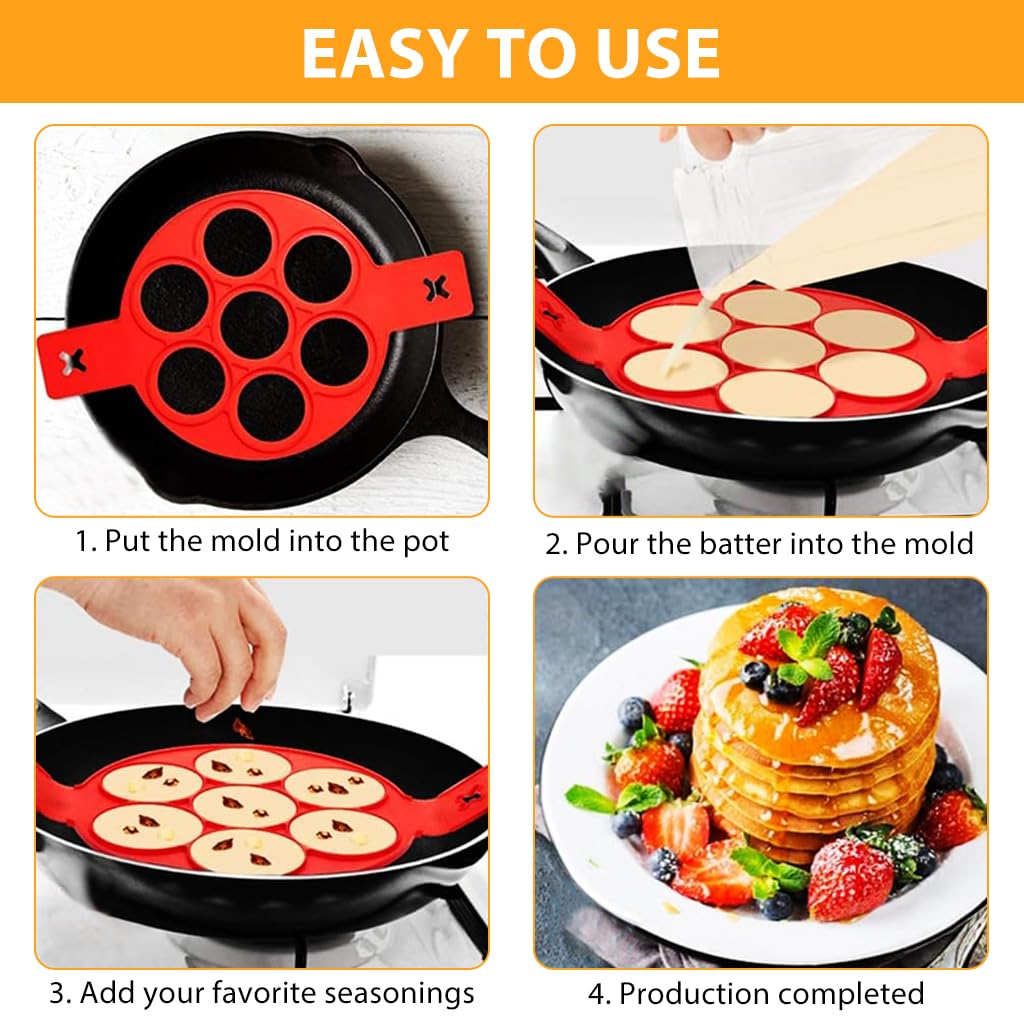 EASY TO USE

1. Put the mold into the pot

2. Pour the batter into the mold

3. Add your favorite seasonings

4. Production completed