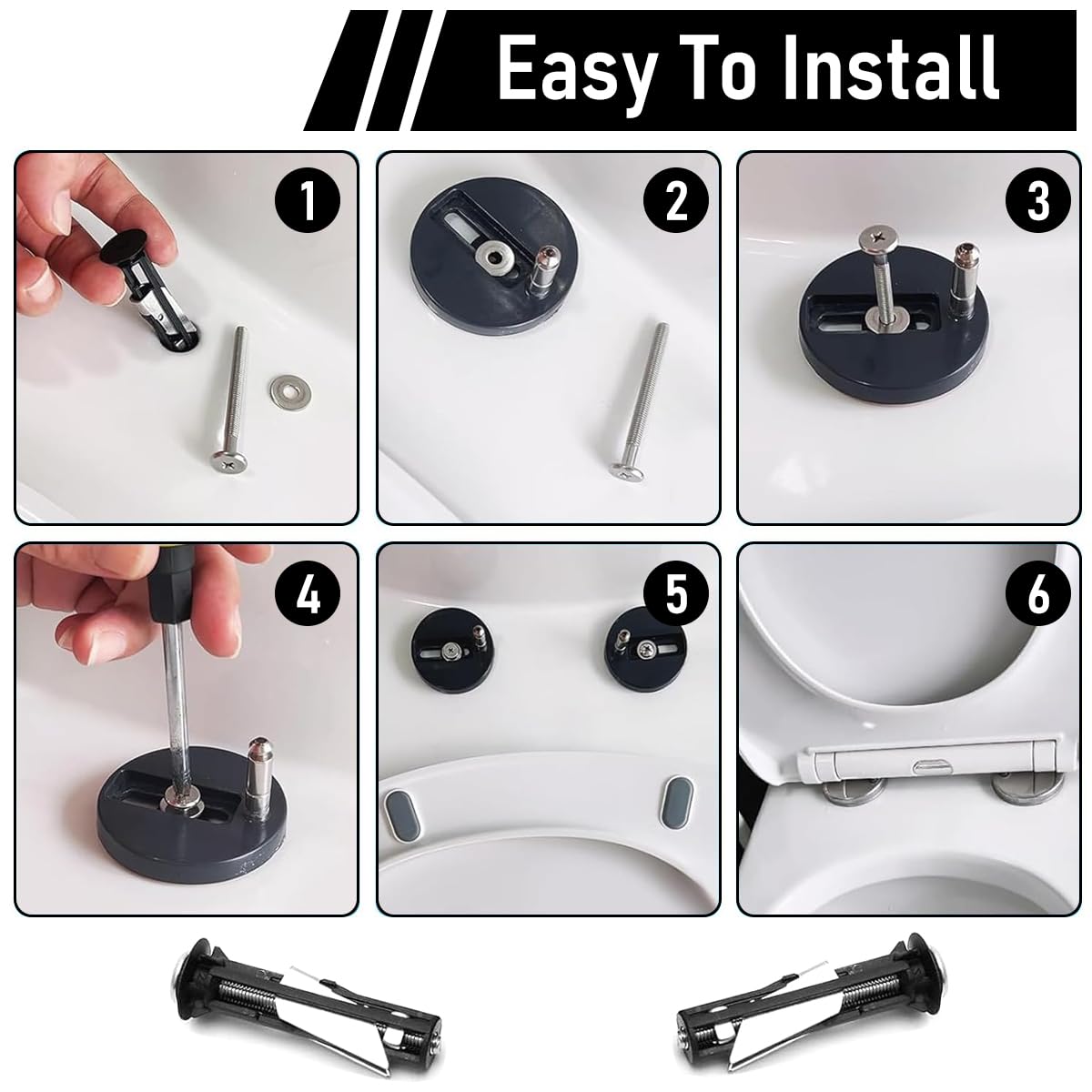 Easy To Install

1

2

3

4

5

6