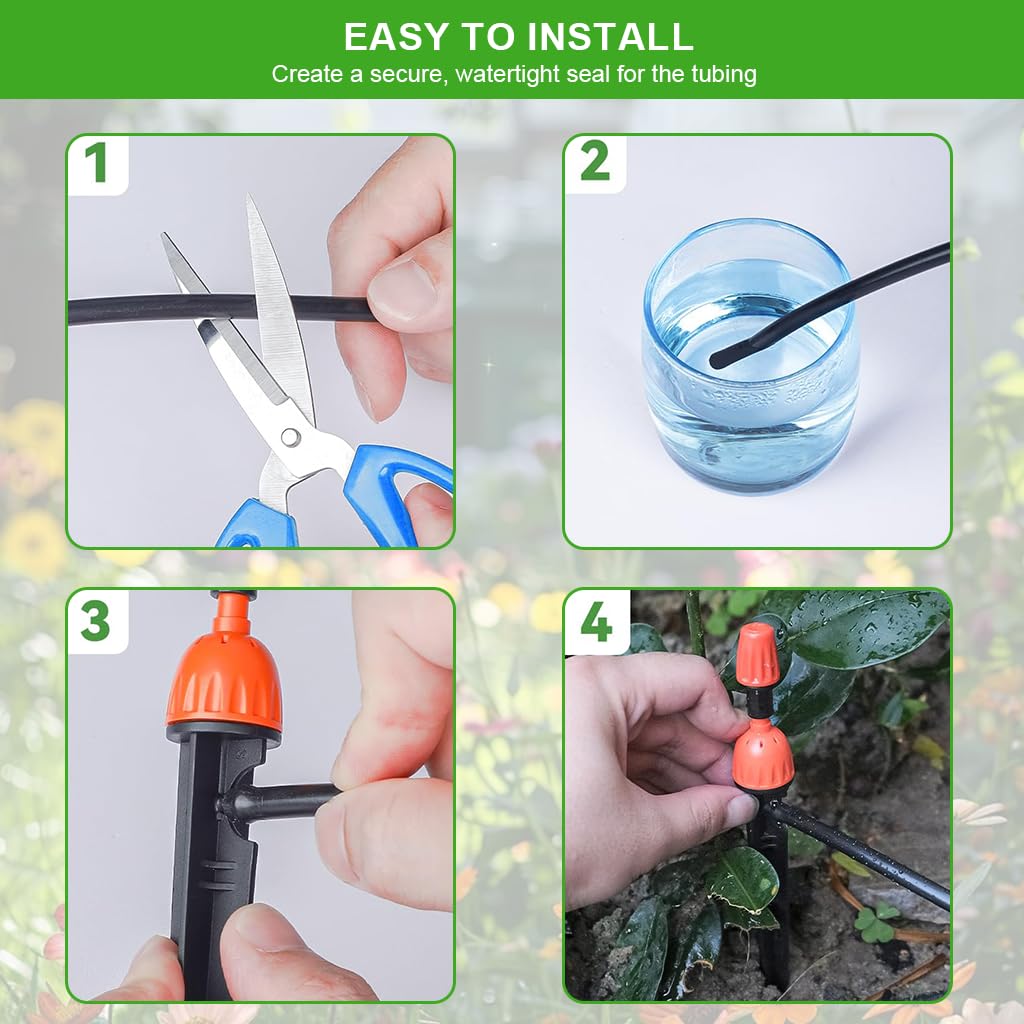 EASY TO INSTALL
Create a secure, watertight seal for the tubing

1

2

3

4