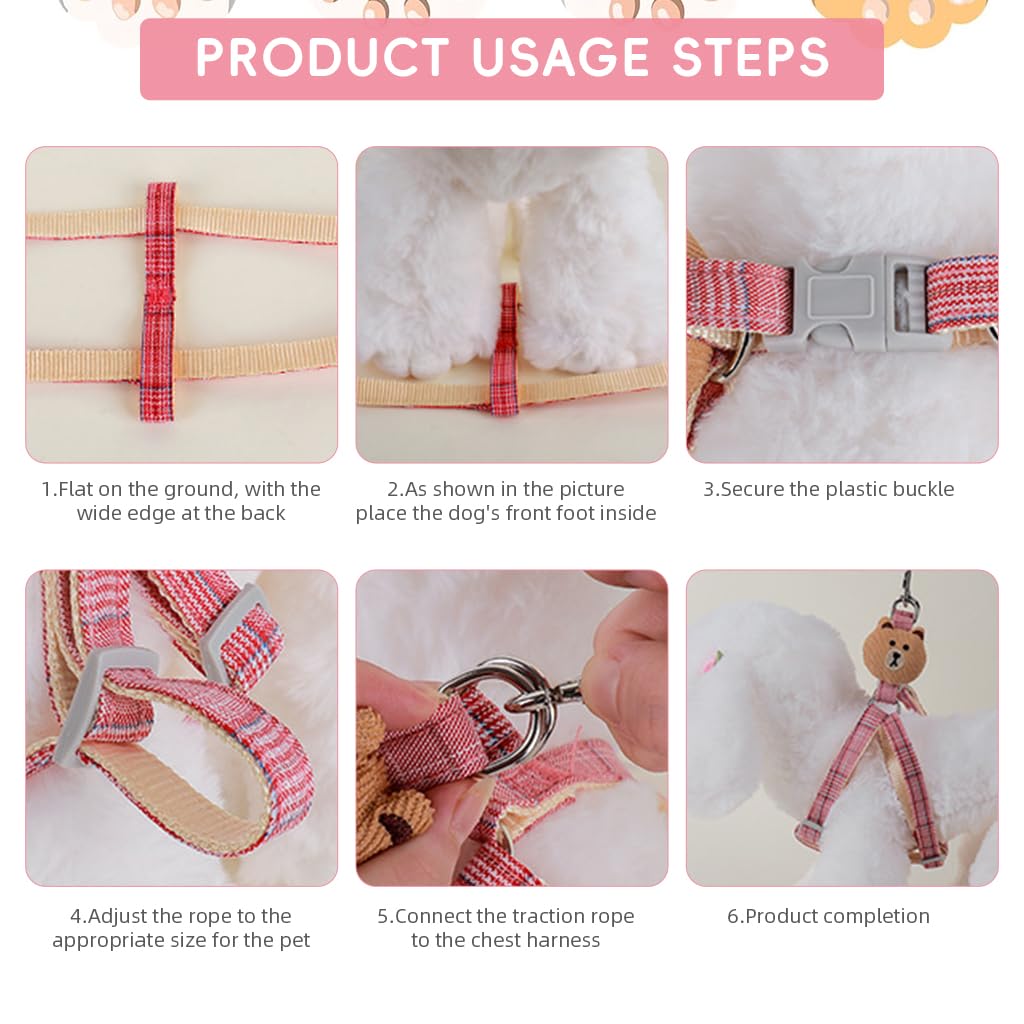 PRODUCT USAGE STEPS

1.Flat on the ground, with the wide edge at the back

2.As shown in the picture place the dog's front foot inside

3.Secure the plastic buckle

4.Adjust the rope to the appropriate size for the pet

5.Connect the traction rope to the chest harness

6.Product completion