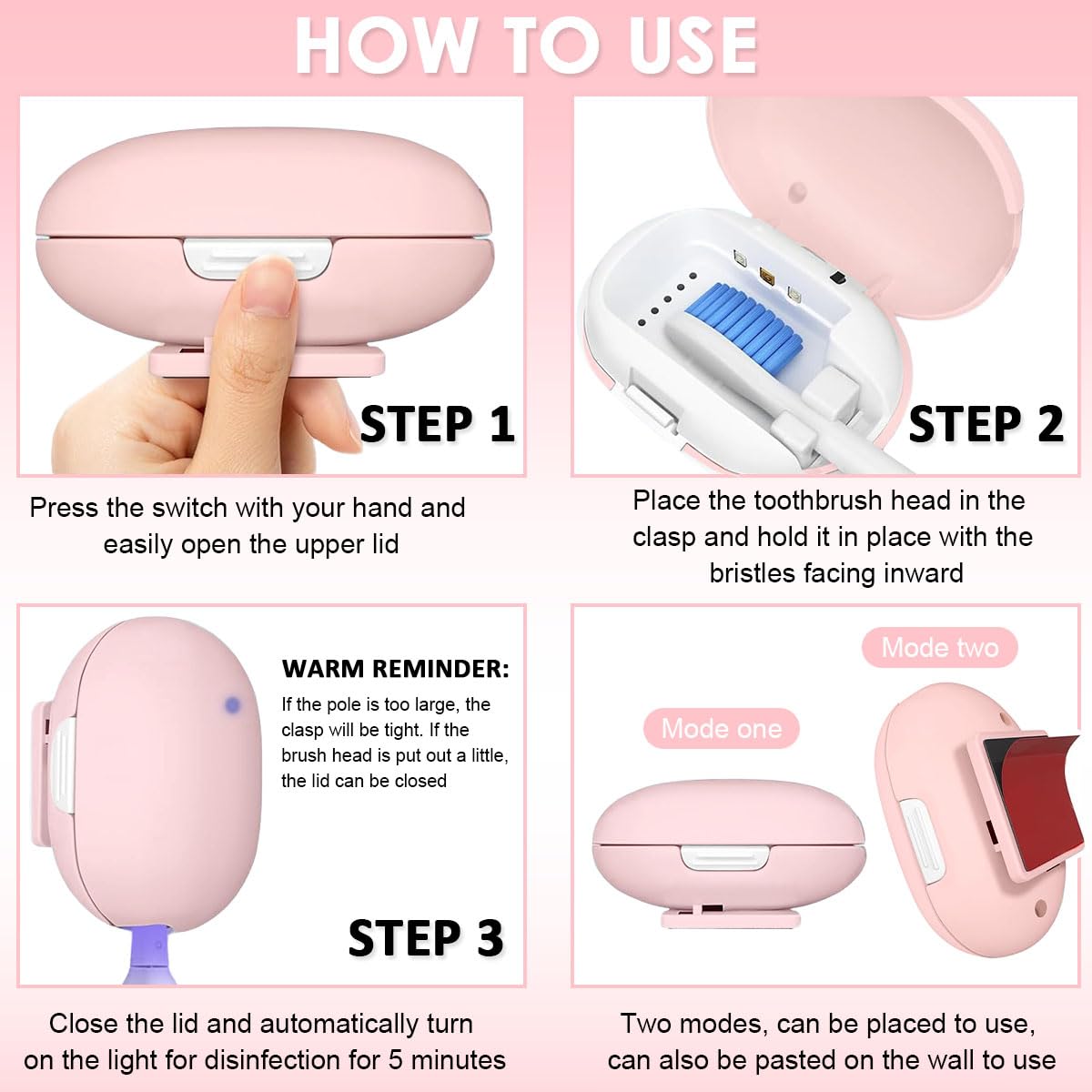 HOW TO USE

STEP 1

Press the switch with your hand and easily open the upper lid

STEP 2

Place the toothbrush head in the clasp and hold it in place with the bristles facing inward

WARM REMINDER:

If the pole is too large, the clasp will be tight. If the brush head is put out a little, the lid can be closed

STEP 3

Close the lid and automatically turn on the light for disinfection for 5 minutes

Mode two

Mode one

Two modes, can be placed to use, can also be pasted on the wall to use