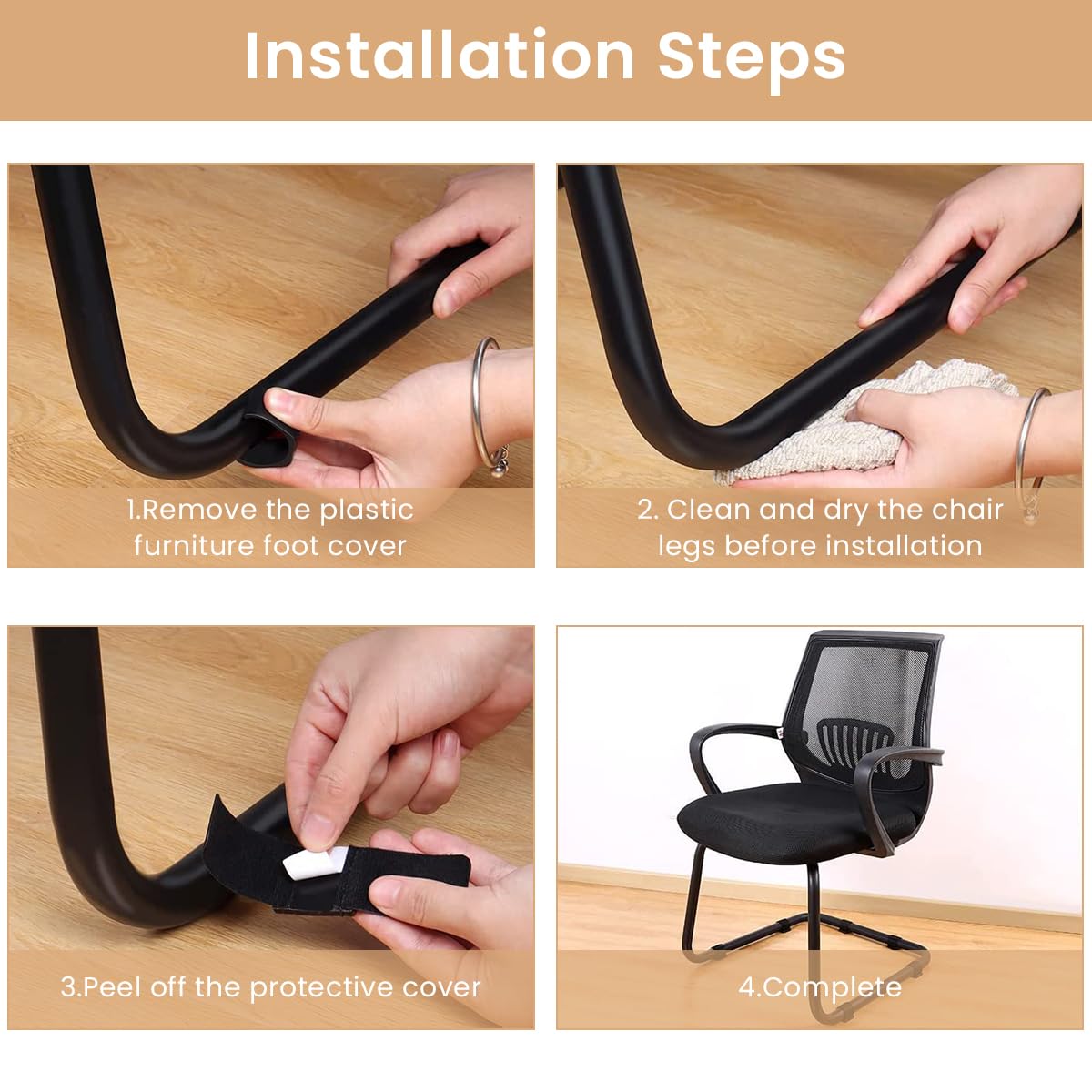 Installation Steps

1.Remove the plastic furniture foot cover

2. Clean and dry the chair legs before installation

3.Peel off the protective cover

4.Complete