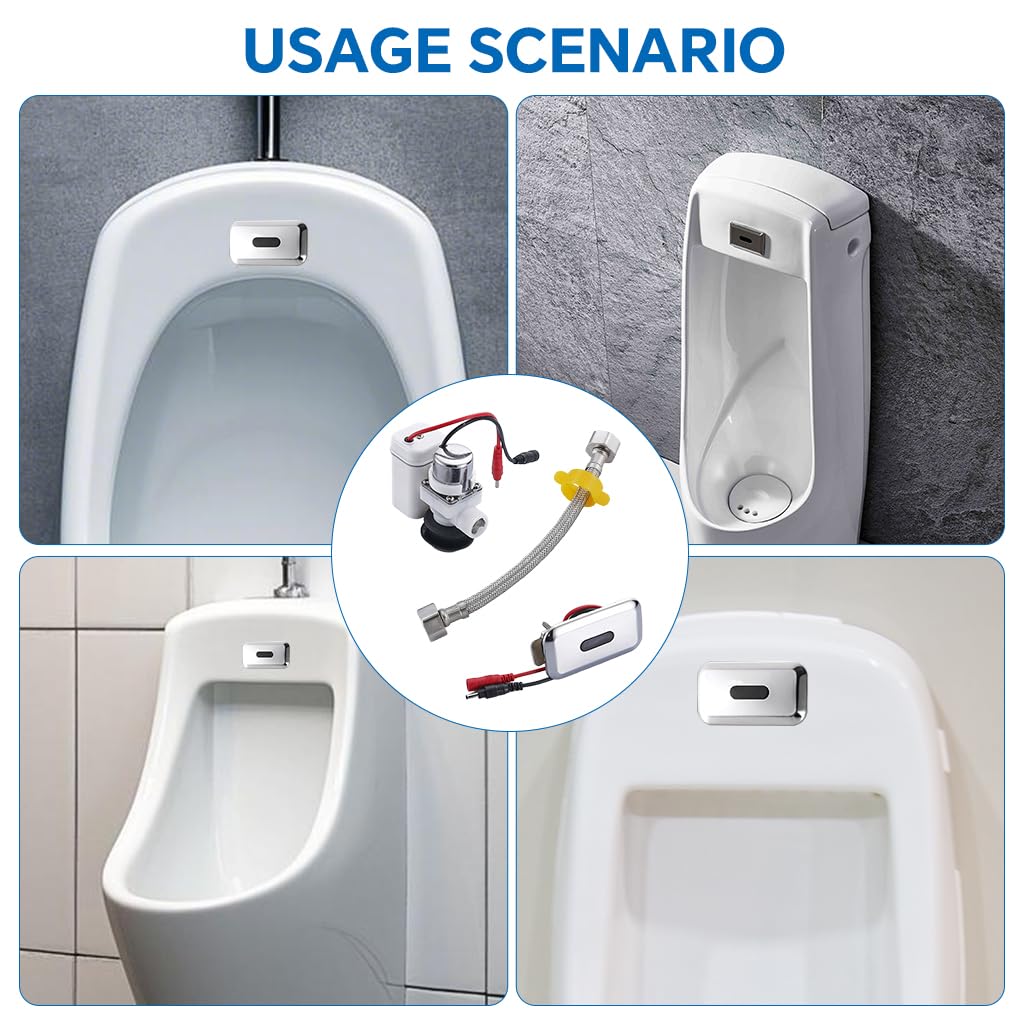 USAGE SCENARIO