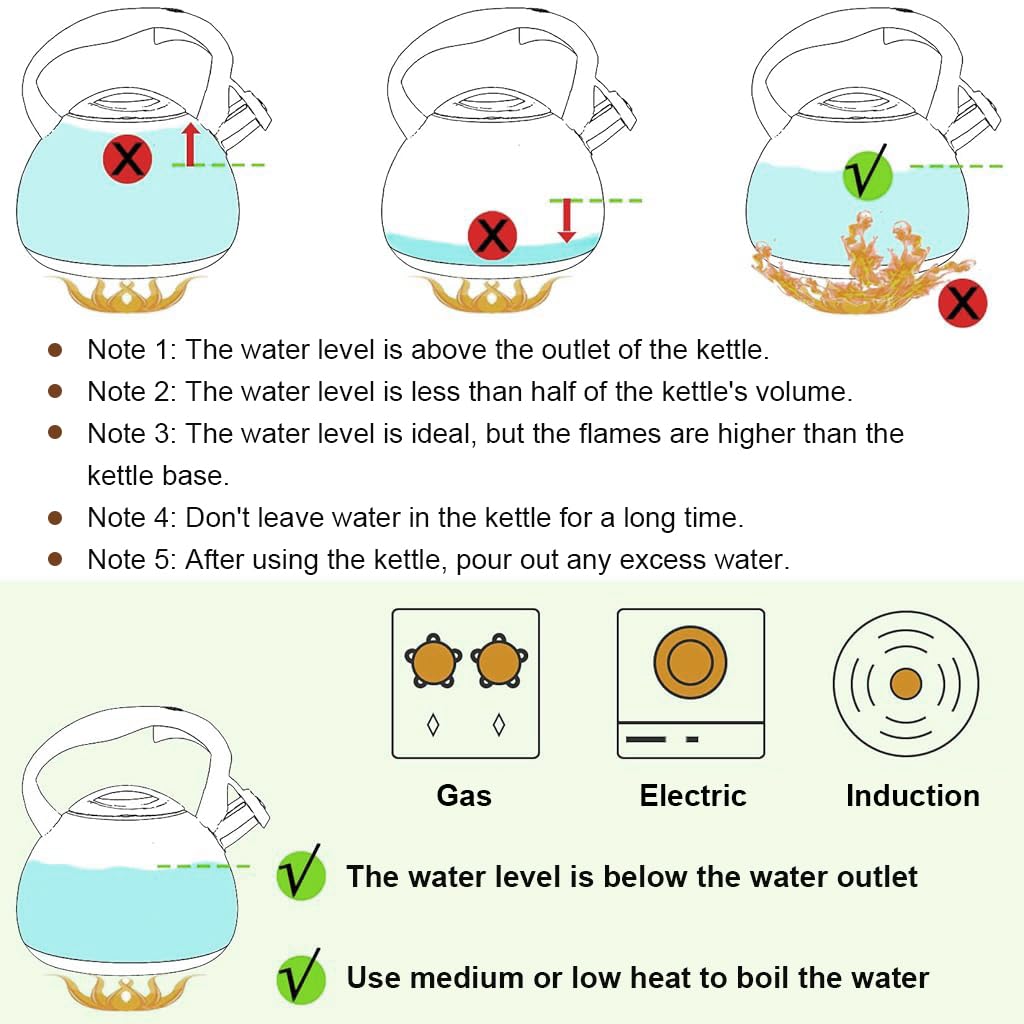 Note 1: The water level is above the outlet of the kettle.
Note 2: The water level is less than half of the kettle's volume.
Note 3: The water level is ideal, but the flames are higher than the kettle base.
Note 4: Don't leave water in the kettle for a long time.
Note 5: After using the kettle, pour out any excess water.

Gas

Electric

Induction

The water level is below the water outlet

Use medium or low heat to boil the water