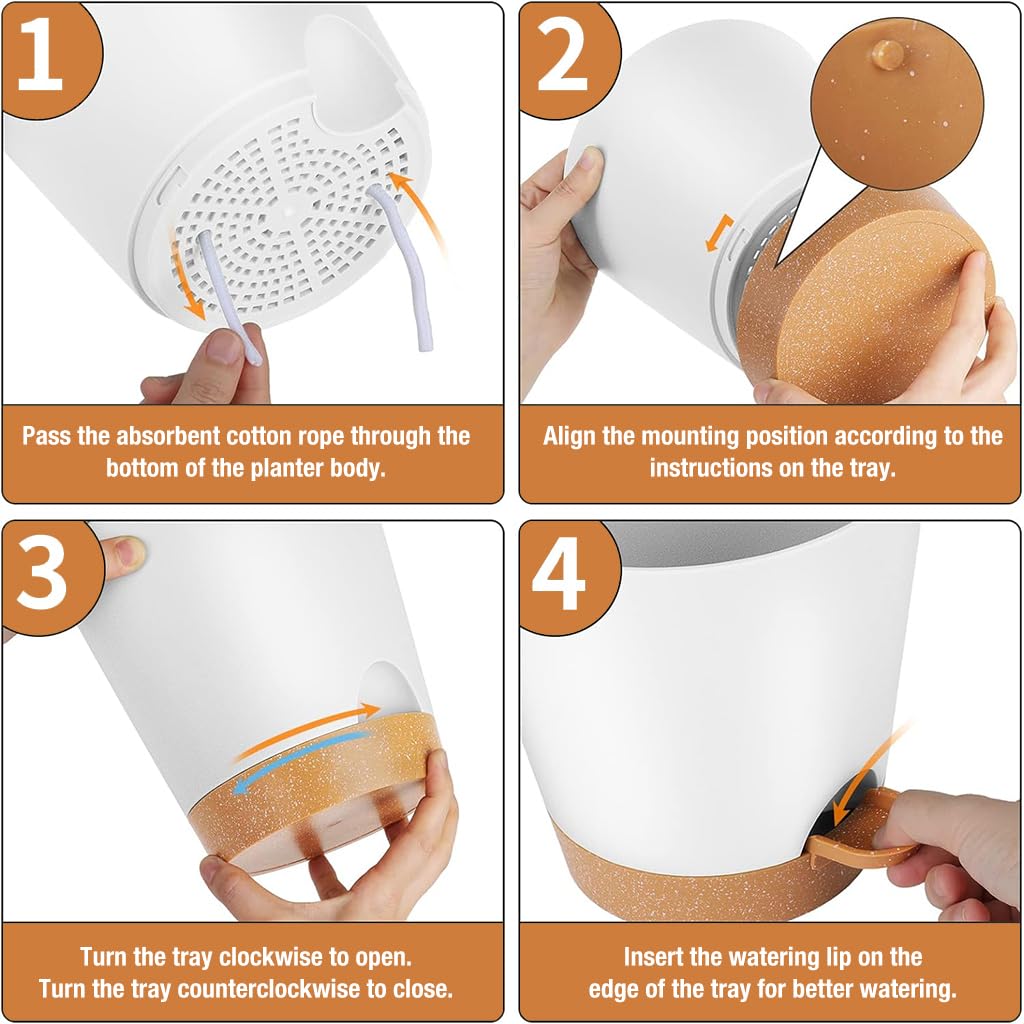 1

Pass the absorbent cotton rope through the bottom of the planter body.

2

Align the mounting position according to the instructions on the tray.

3

Turn the tray clockwise to open.
Turn the tray counterclockwise to close.

4

Insert the watering lip on the edge of the tray for better watering.