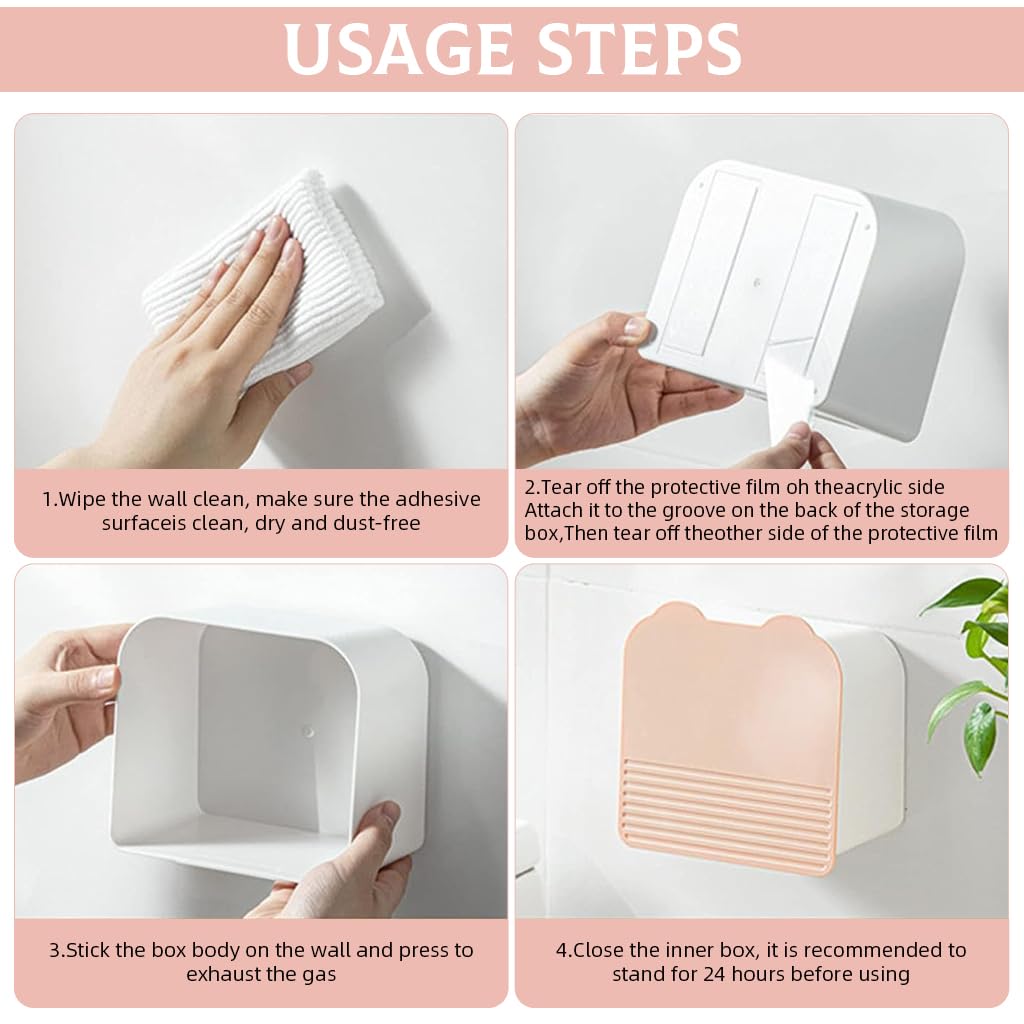 USAGE STEPS

1.Wipe the wall clean, make sure the adhesive surfaceis clean, dry and dust-free

2.Tear off the protective film oh theacrylic side Attach it to the groove on the back of the storage box,Then tear off theother side of the protective film

3.Stick the box body on the wall and press to exhaust the gas

4.Close the inner box, it is recommended to stand for 24 hours before using