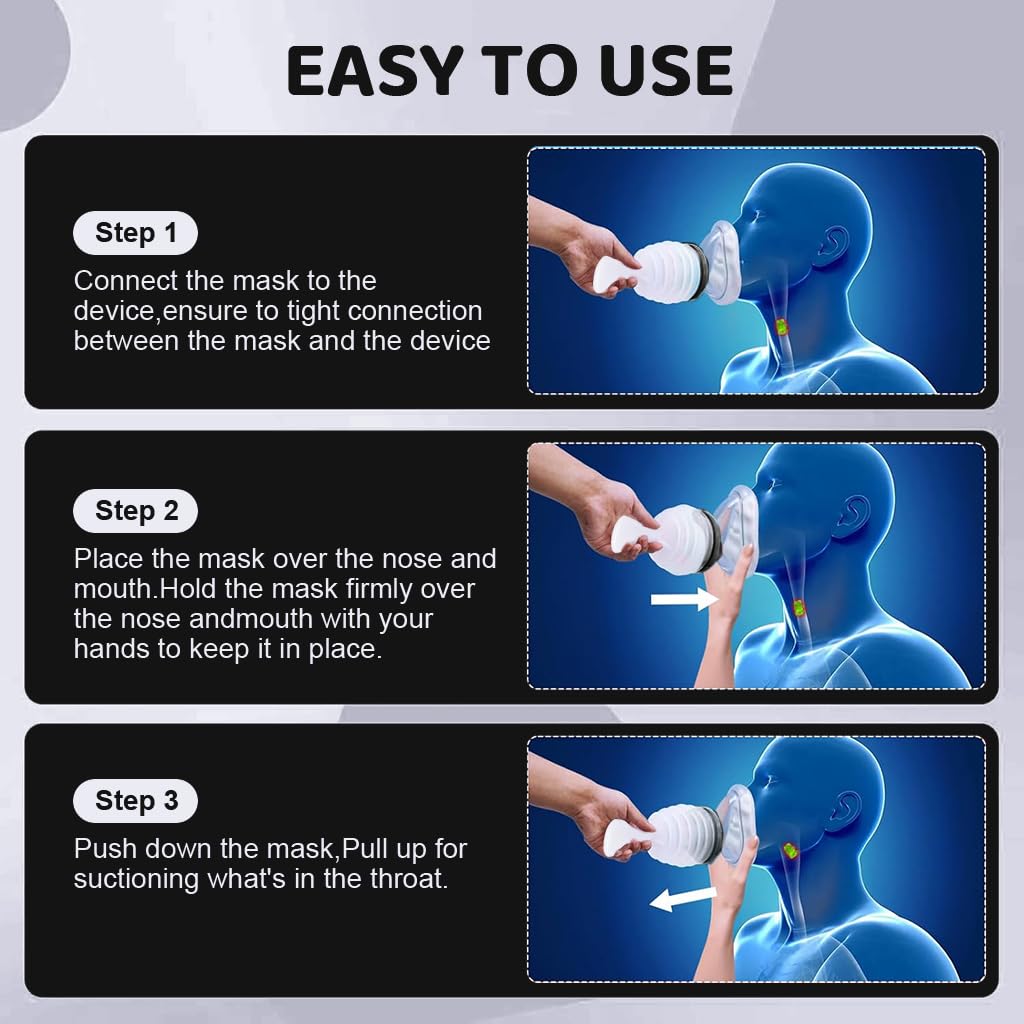 EASY TO USE

Step 1

Connect the mask to the device,ensure to tight connection between the mask and the device

Step 2

Place the mask over the nose and mouth.Hold the mask firmly over the nose andmouth with your hands to keep it in place.

Step 3

Push down the mask,Pull up for suctioning what's in the throat.