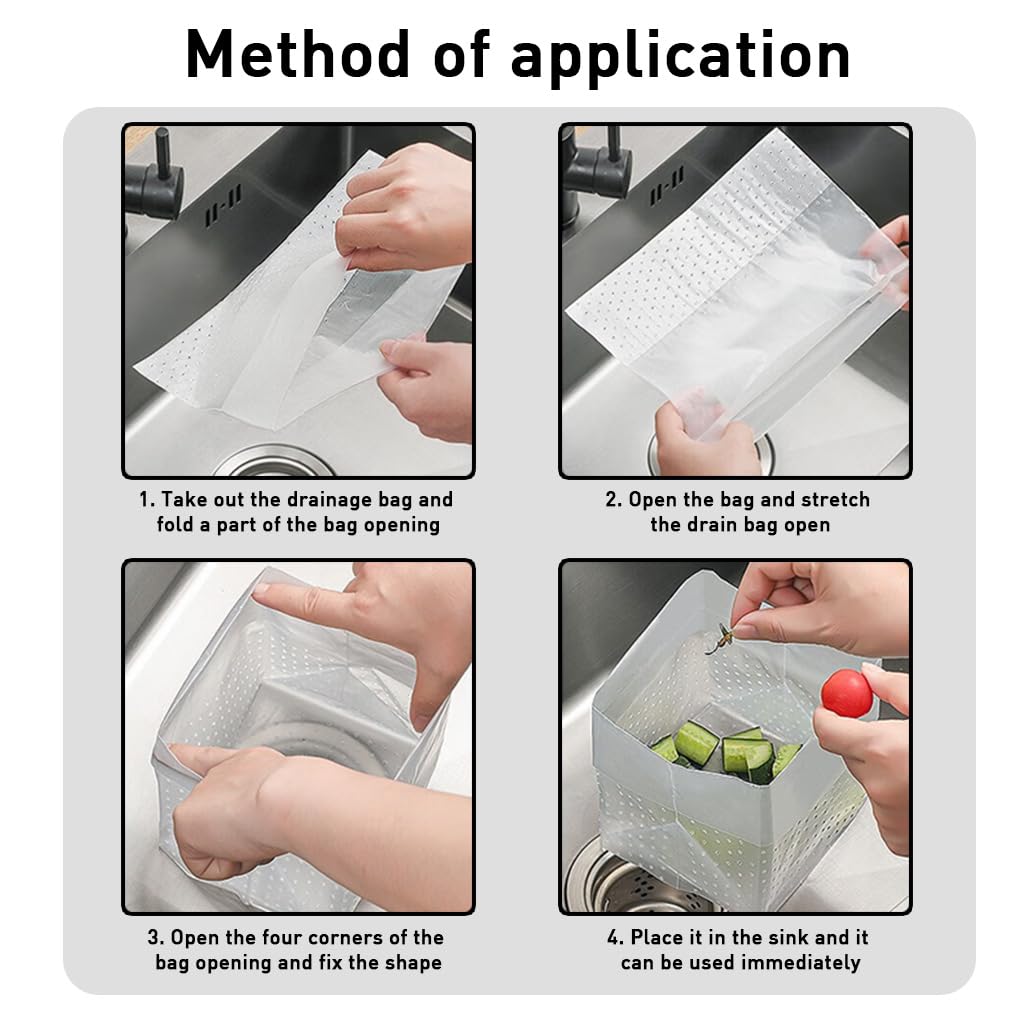 Method of application

1. Take out the drainage bag and fold a part of the bag opening

2. Open the bag and stretch the drain bag open

3. Open the four corners of the bag opening and fix the shape

4. Place it in the sink and it can be used immediately