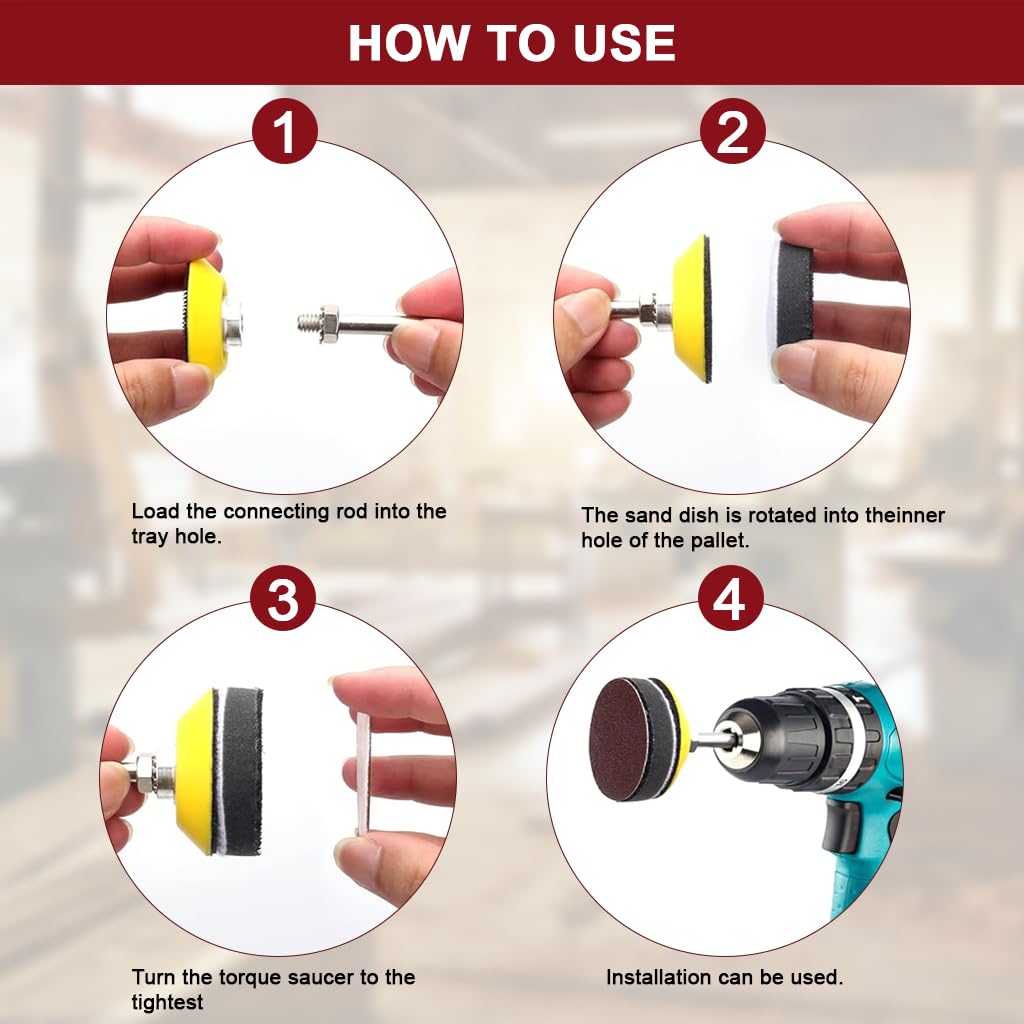 HOW TO USE

1

Load the connecting rod into the tray hole.

2

The sand dish is rotated into theinner hole of the pallet.

3

Turn the torque saucer to the tightest

4

Installation can be used.