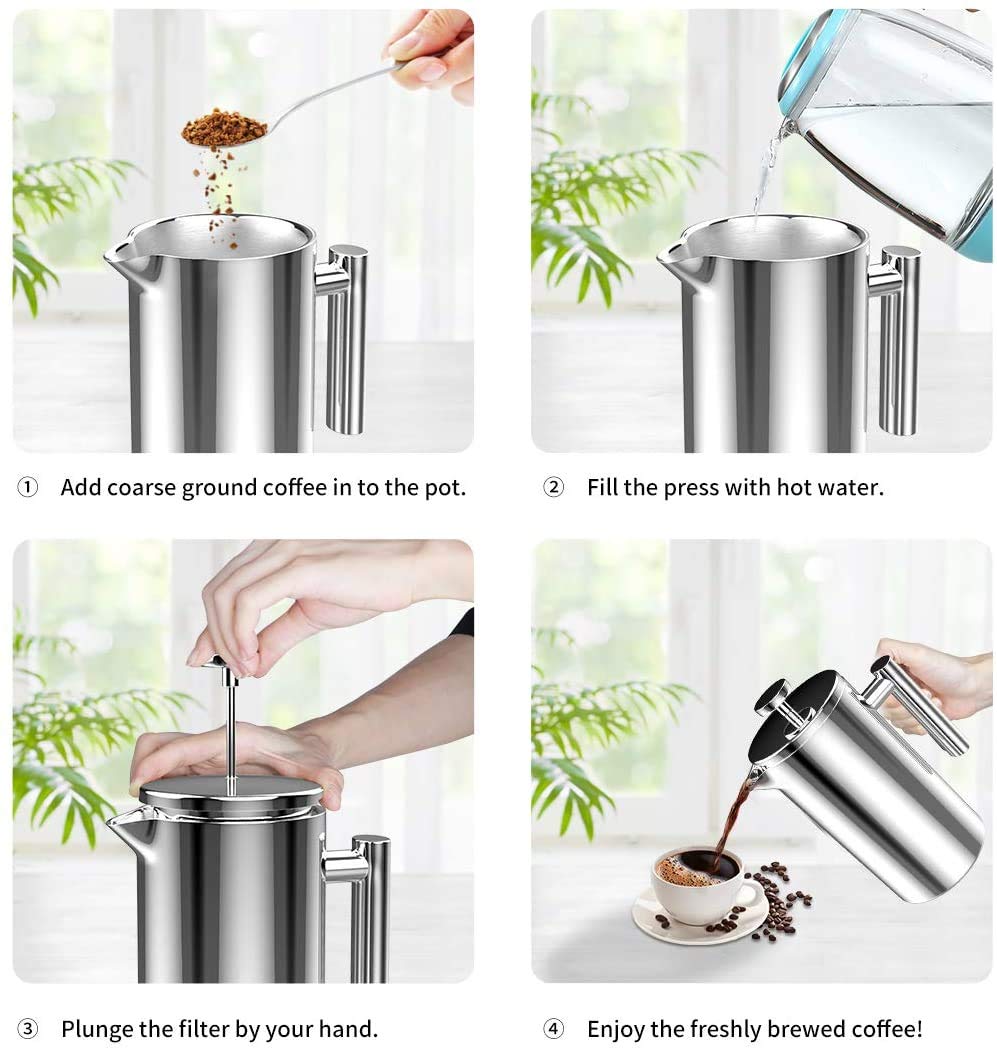 ① Add coarse ground coffee in to the pot.

② Fill the press with hot water.

③ Plunge the filter by your hand.

④ Enjoy the freshly brewed coffee!